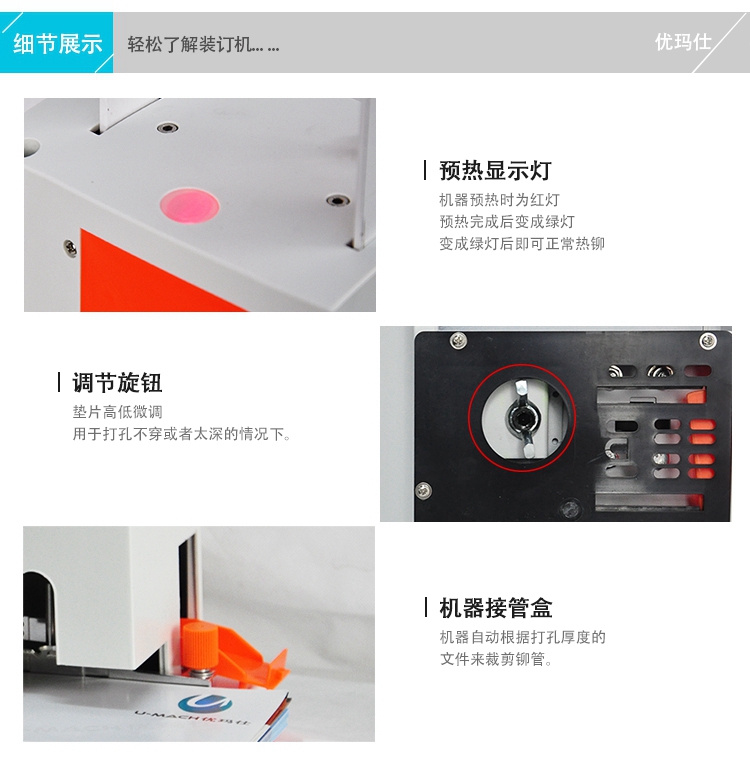 细节展示 轻松了解装订机... ...

优玛仕

预热显示灯

机器预热时为红灯
预热完成后变成绿灯
变成绿灯后即可正常热铆

调节旋钮

垫片高低微调
用于打孔不穿或者太深的情况下。

机器接管盒

机器自动根据打孔厚度的
文件来裁剪铆管。

U-MACH 优玛仕