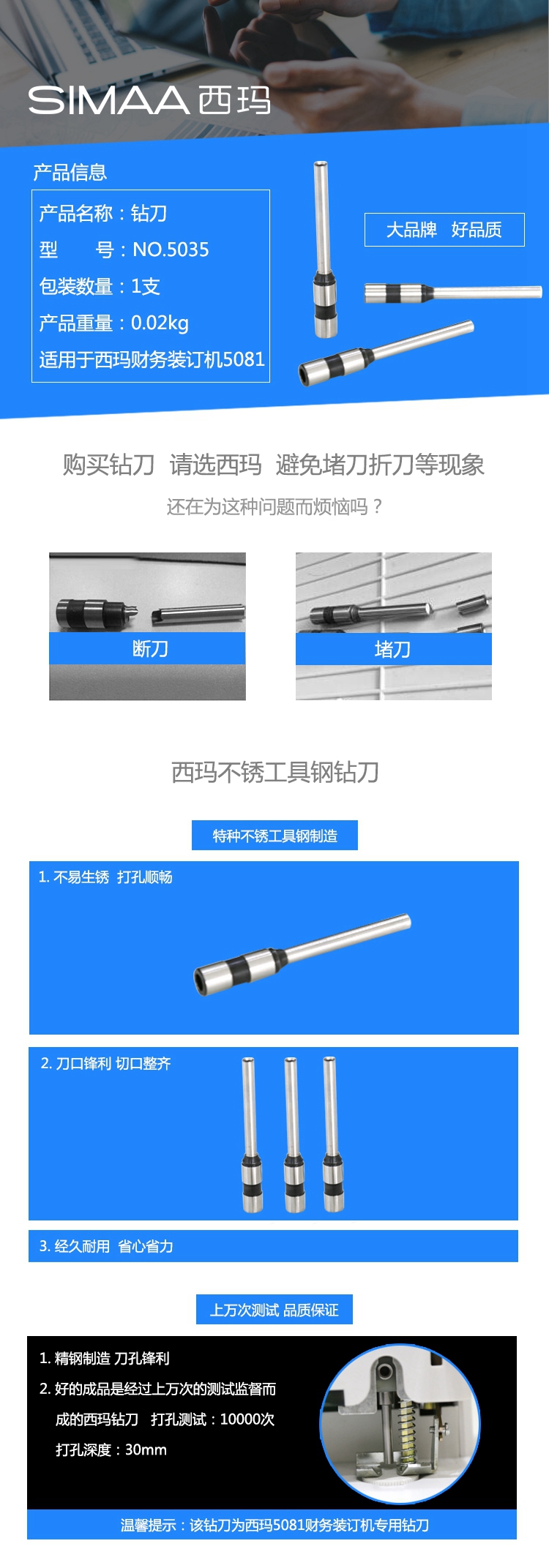 SIMAA 西玛

产品信息

产品名称：钻刀

型　　号：NO.5035

包装数量：1支

产品重量：0.02kg

适用于西玛财务装订机5081

大品牌　好品质

购买钻刀　请选西玛　避免堵刀折刀等现象

还在为这种问题而烦恼吗？

断刀

堵刀

西玛不锈工具钢钻刀

特种不锈工具钢制造

1. 不易生锈　打孔顺畅

2. 刀口锋利 切口整齐

3. 经久耐用　省心省力

上万次测试 品质保证

1. 精钢制造 刀孔锋利

2. 好的成品是经过上万次的测试监督而成的西玛钻刀　打孔测试：10000次

打孔深度：30mm

温馨提示：该钻刀为西玛5081财务装订机专用钻刀