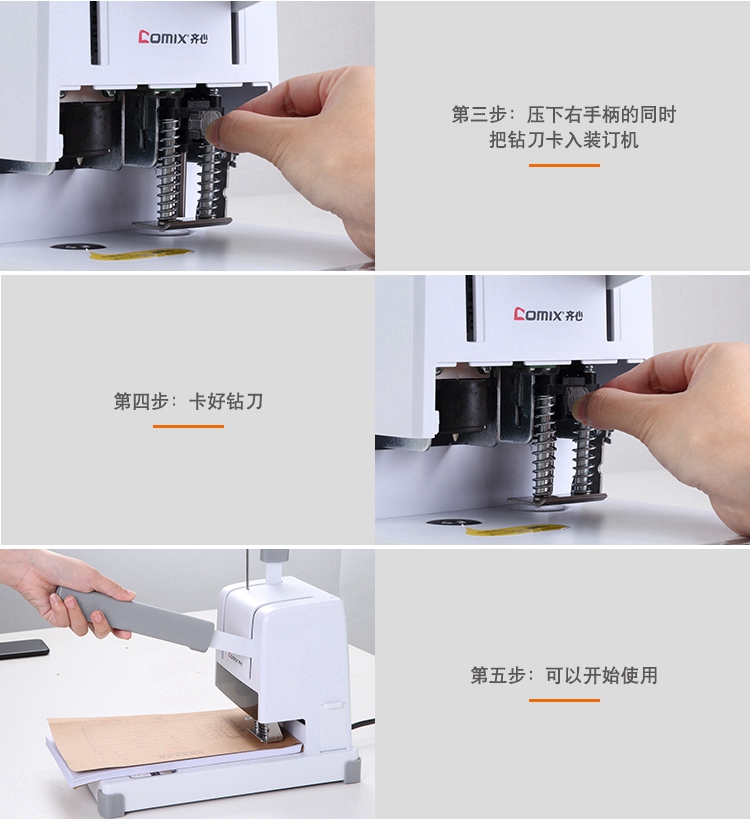 COMIX 齐心

第三步：压下右手柄的同时把钻刀卡入装订机

第四步：卡好钻刀

COMIX 齐心

第五步：可以开始使用