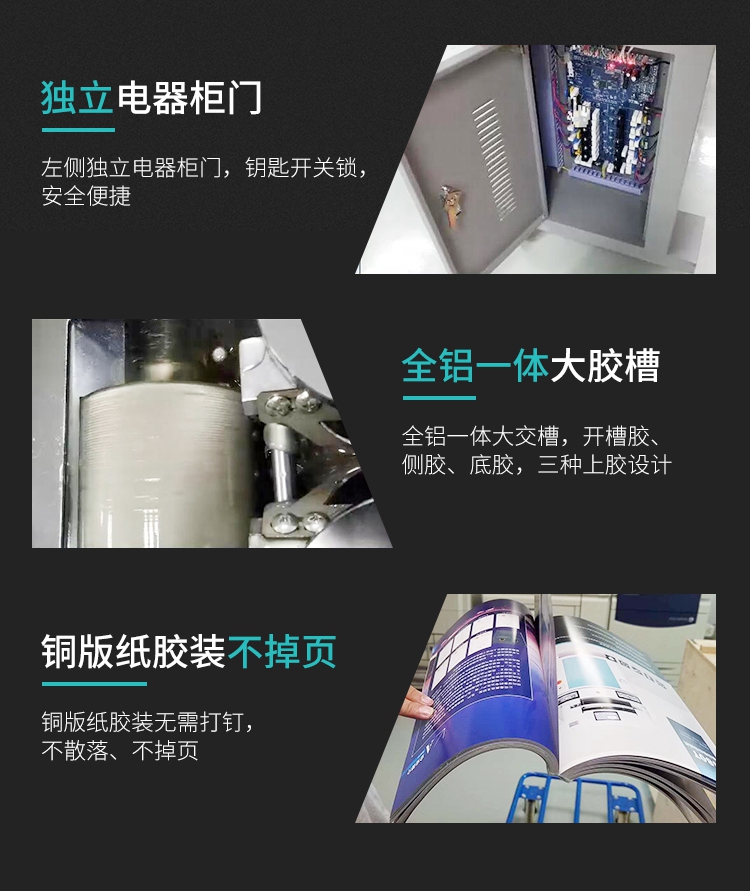 独立电器柜门

左侧独立电器柜门，钥匙开关锁，安全便捷

全铝一体大胶槽

全铝一体大交槽，开槽胶、侧胶、底胶，三种上胶设计

铜版纸胶装不掉页

铜版纸胶装无需打钉，不散落、不掉页