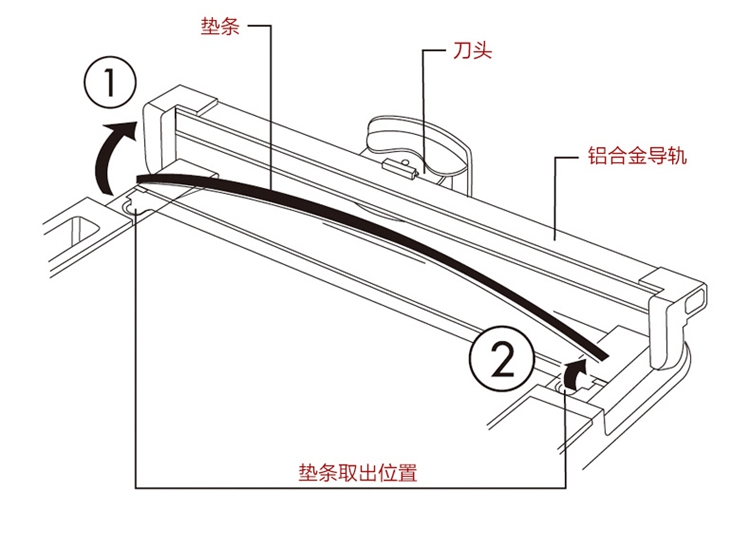 垫条

刀头

①

铝合金导轨

②

垫条取出位置