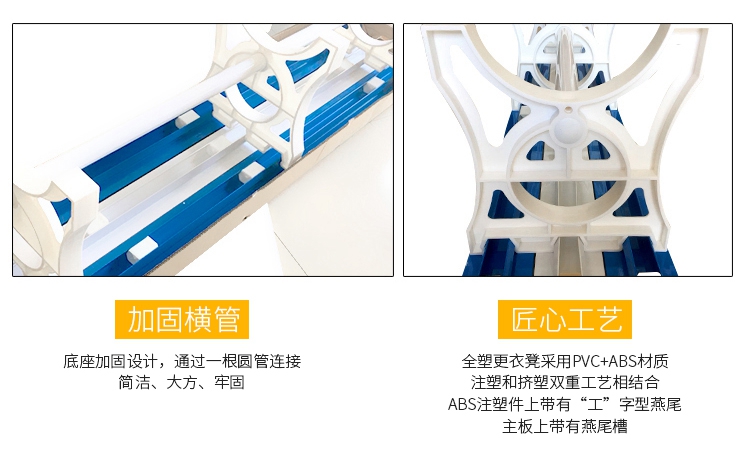 加固横管

底座加固设计，通过一根圆管连接
简洁、大方、牢固

匠心工艺

全塑更衣凳采用PVC+ABS材质
注塑和挤塑双重工艺相结合
ABS注塑件上带有“工”字型燕尾
主板上带有燕尾槽