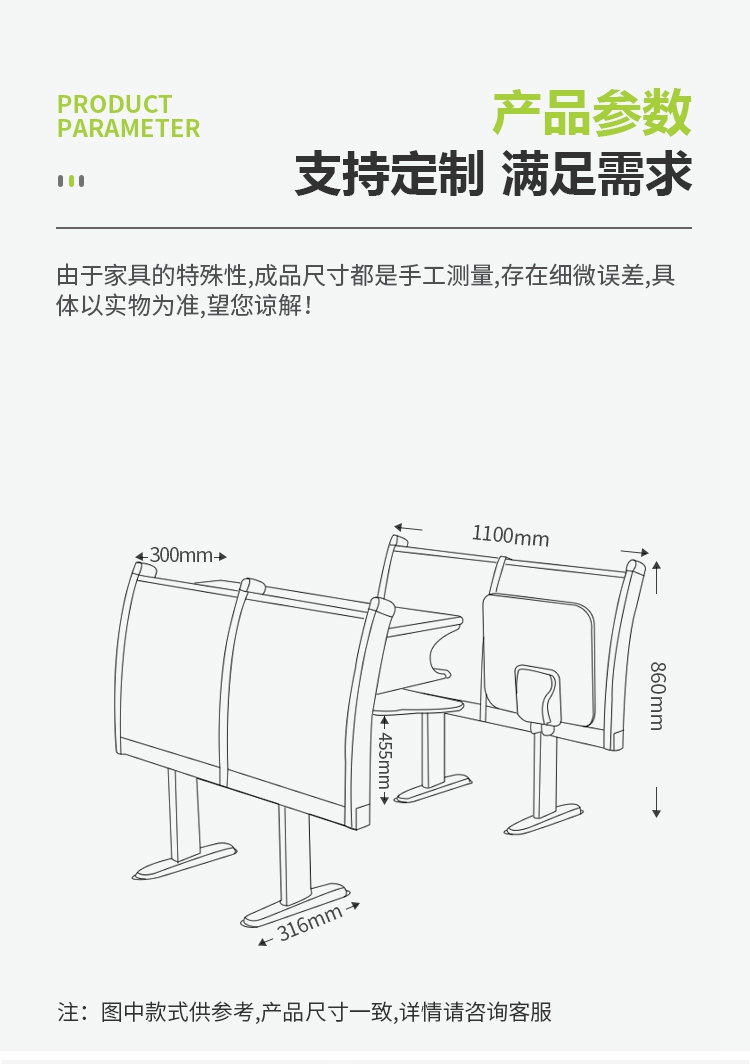 PRODUCT
PARAMETER

产品参数
支持定制 满足需求

由于家具的特殊性,成品尺寸都是手工测量,存在细微误差,具体以实物为准,望您谅解!

300mm
1100mm
860mm
455mm
316mm

注：图中款式供参考,产品尺寸一致,详情请咨询客服