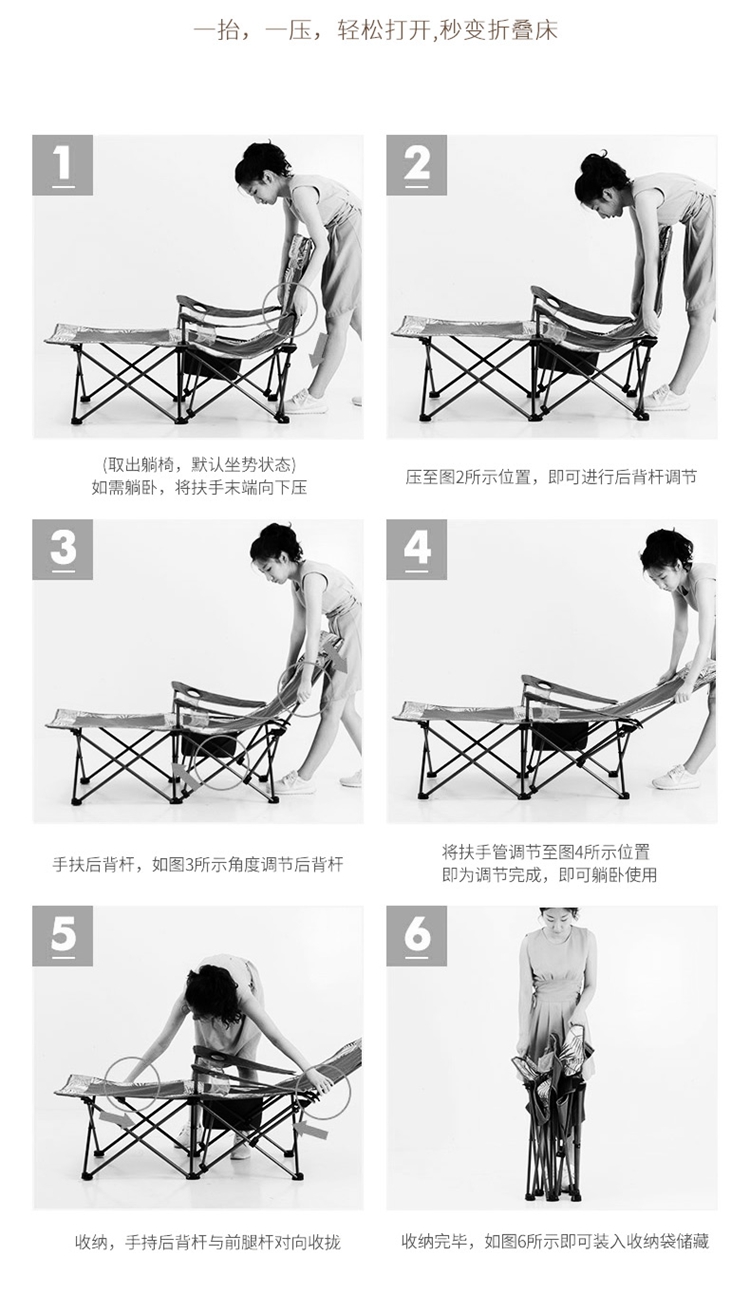 一抬，一压，轻松打开,秒变折叠床

1

(取出躺椅，默认坐势状态)
如需躺卧，将扶手末端向下压

2

压至图2所示位置，即可进行后背杆调节

3

手扶后背杆，如图3所示角度调节后背杆

4

将扶手管调节至图4所示位置
即为调节完成，即可躺卧使用

5

收纳，手持后背杆与前腿杆对向收拢

6

收纳完毕，如图6所示即可装入收纳袋储藏