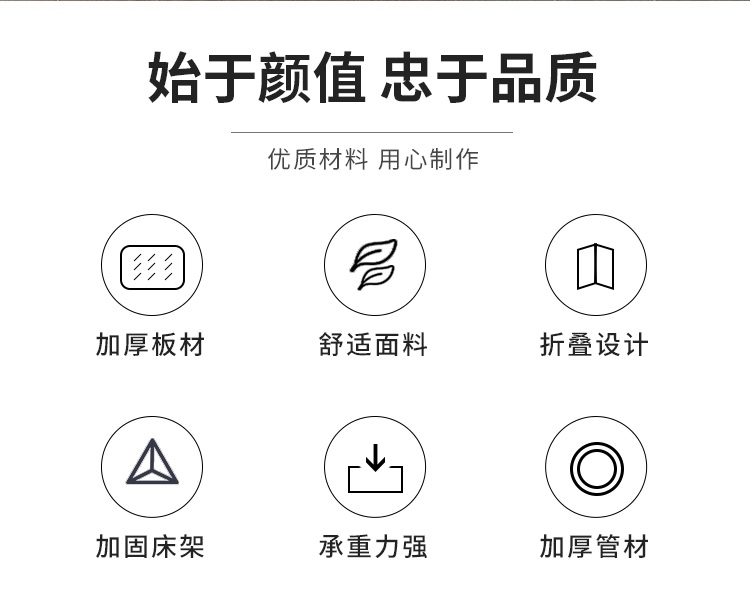 始于颜值 忠于品质

优质材料 用心制作

加厚板材

舒适面料

折叠设计

加固床架

承重力强

加厚管材