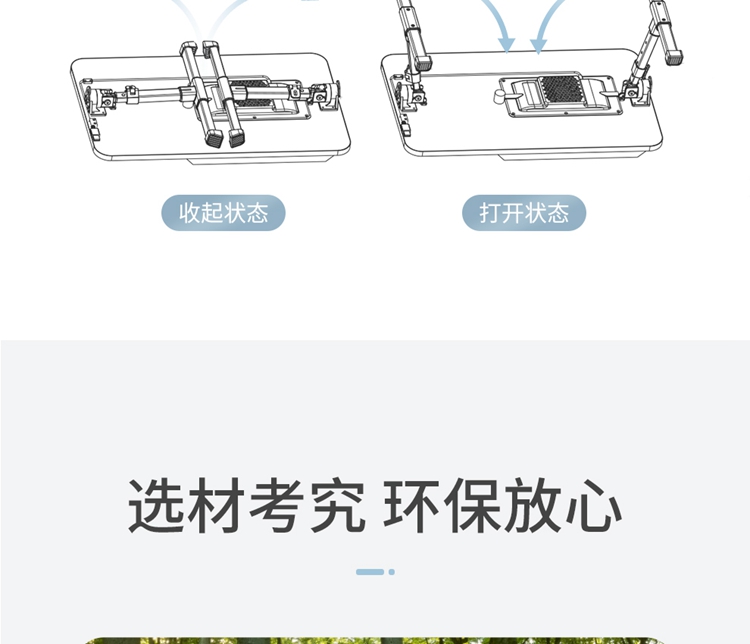 收起状态

打开状态

选材考究 环保放心