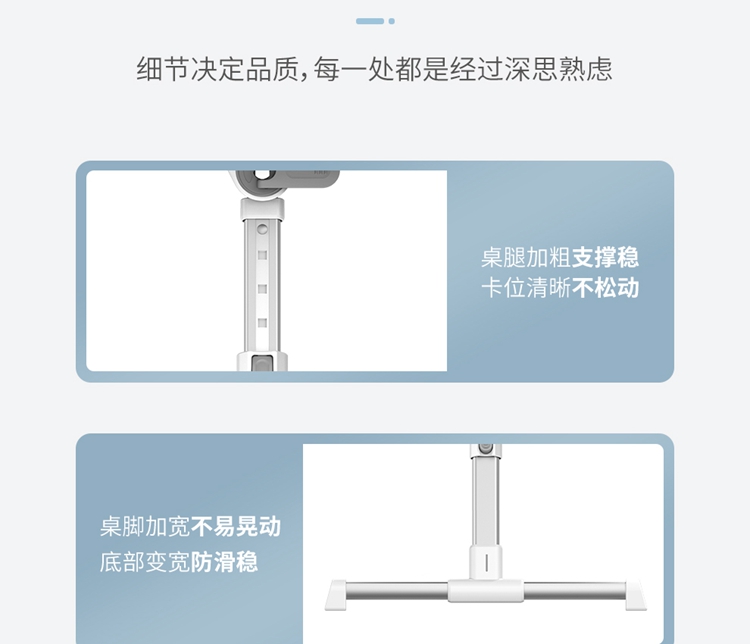 细节决定品质，每一处都是经过深思熟虑

桌腿加粗支撑稳
卡位清晰不松动

桌脚加宽不易晃动
底部变宽防滑稳