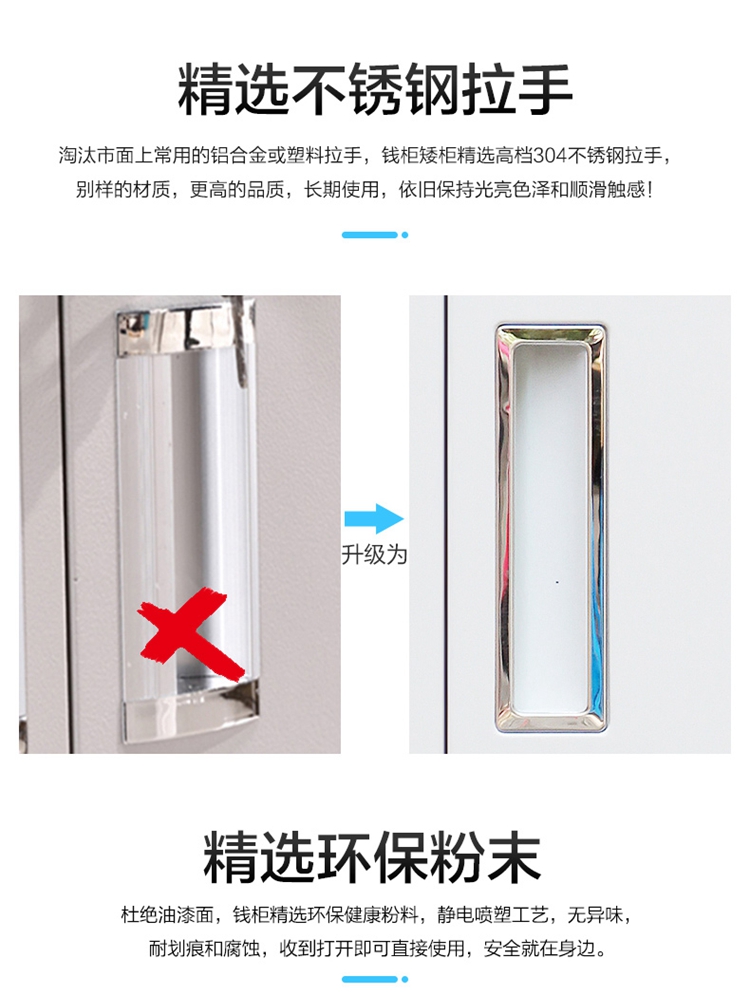 精选不锈钢拉手

淘汰市面上常用的铝合金或塑料拉手，钱柜矮柜精选高档304不锈钢拉手，别样的材质，更高的品质，长期使用，依旧保持光亮色泽和顺滑触感！

升级为

精选环保粉末

杜绝油漆面，钱柜精选环保健康粉料，静电喷塑工艺，无异味，耐划痕和腐蚀，收到打开即可直接使用，安全就在身边。