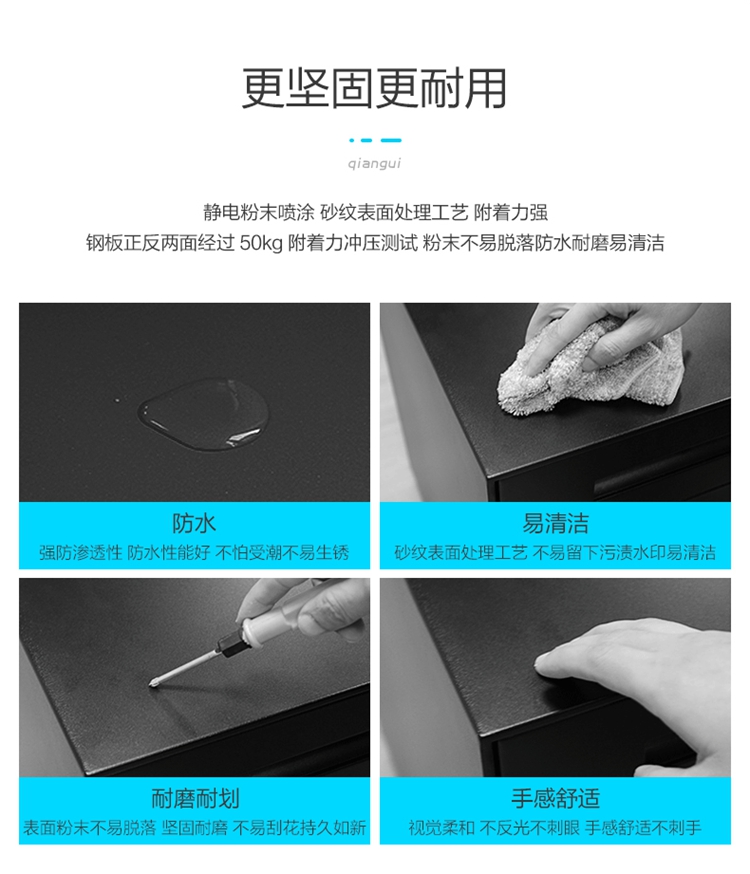 更坚固更耐用

qiangui

静电粉末喷涂 砂纹表面处理工艺 附着力强
钢板正反两面经过 50kg 附着力冲压测试 粉末不易脱落防水耐磨易清洁

防水
强防渗透性 防水性能好 不怕受潮不易生锈

易清洁
砂纹表面处理工艺 不易留下污渍水印易清洁

耐磨耐划
表面粉末不易脱落 坚固耐磨 不易刮花持久如新

手感舒适
视觉柔和 不反光不刺眼 手感舒适不刺手