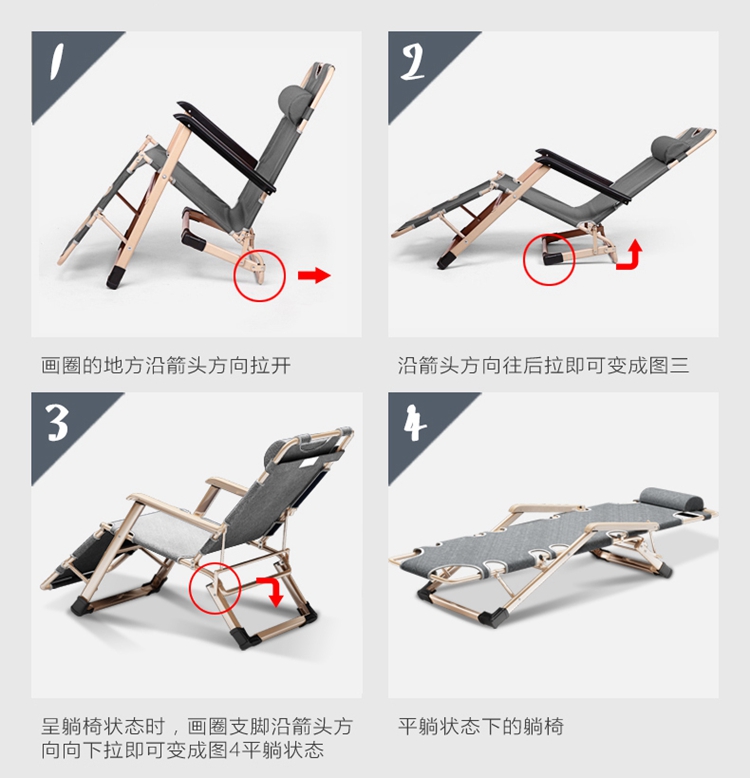 1

画圈的地方沿箭头方向拉开

2

沿箭头方向往后拉即可变成图三

3

呈躺椅状态时，画圈支脚沿箭头方向向下拉即可变成图4平躺状态

4

平躺状态下的躺椅