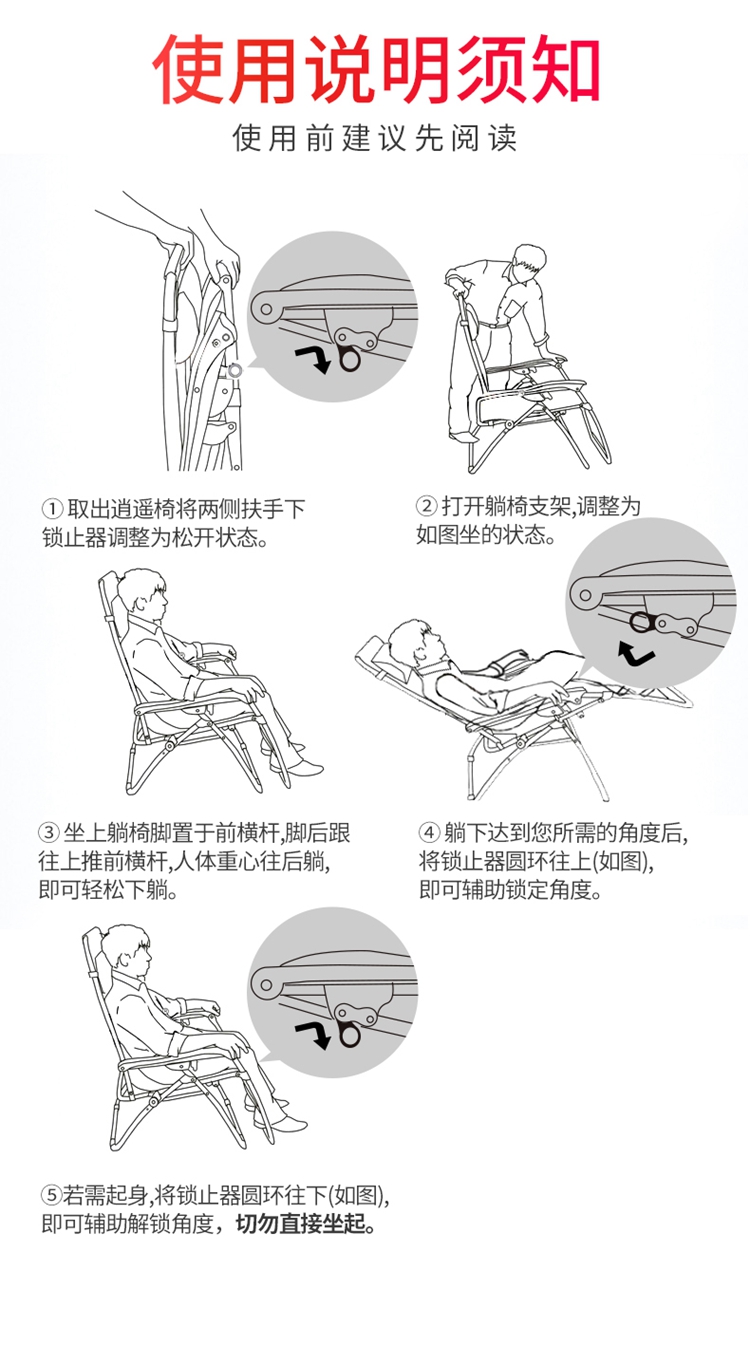 使用说明须知

使用前建议先阅读

① 取出逍遥椅将两侧扶手下锁止器调整为松开状态。

② 打开躺椅支架,调整为如图坐的状态。

③ 坐上躺椅脚置于前横杆,脚后跟往上推前横杆,人体重心往后躺,即可轻松下躺。

④ 躺下达到您所需的角度后,将锁止器圆环往上(如图),即可辅助锁定角度。

⑤若需起身,将锁止器圆环往下(如图),即可辅助解锁角度，切勿直接坐起。