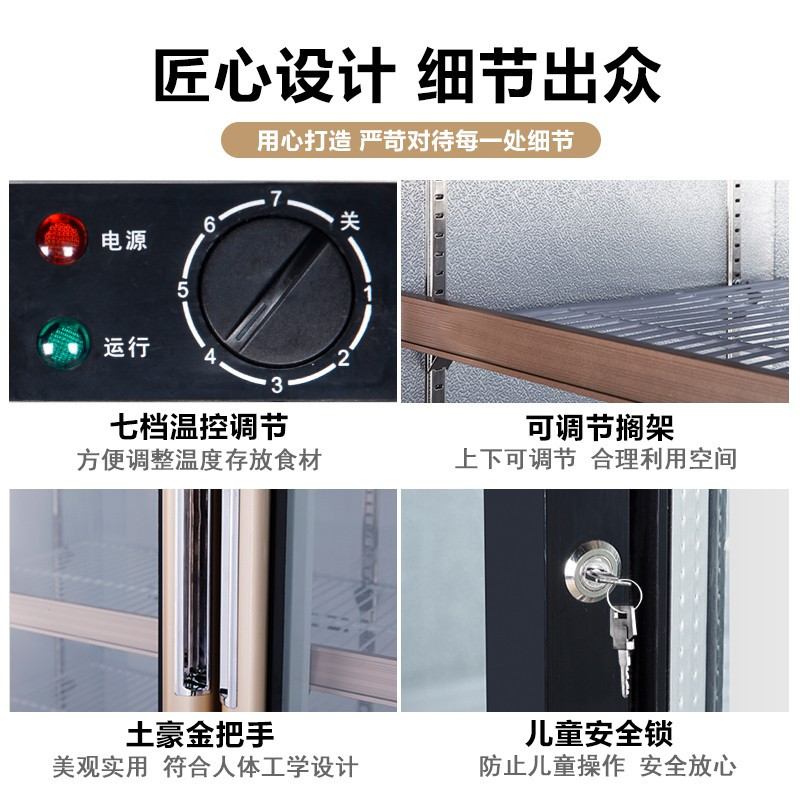 匠心设计 细节出众

用心打造 严苛对待每一处细节

电源

运行

7
关
1
2
3
4
5
6

七档温控调节
方便调整温度存放食材

可调节搁架
上下可调节 合理利用空间

土豪金把手
美观实用 符合人体工学设计

儿童安全锁
防止儿童操作 安全放心