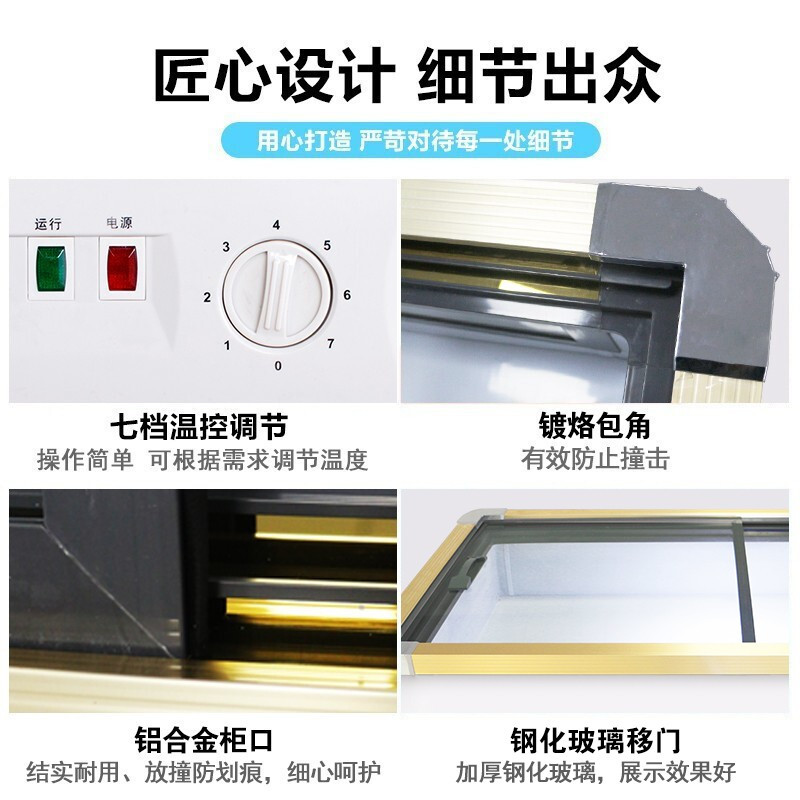 匠心设计 细节出众

用心打造 严苛对待每一处细节

运行 电源

4
3 5
2 6
1 7
0

七档温控调节
操作简单 可根据需求调节温度

镀烙包角
有效防止撞击

铝合金柜口
结实耐用、放撞防划痕，细心呵护

钢化玻璃移门
加厚钢化玻璃，展示效果好