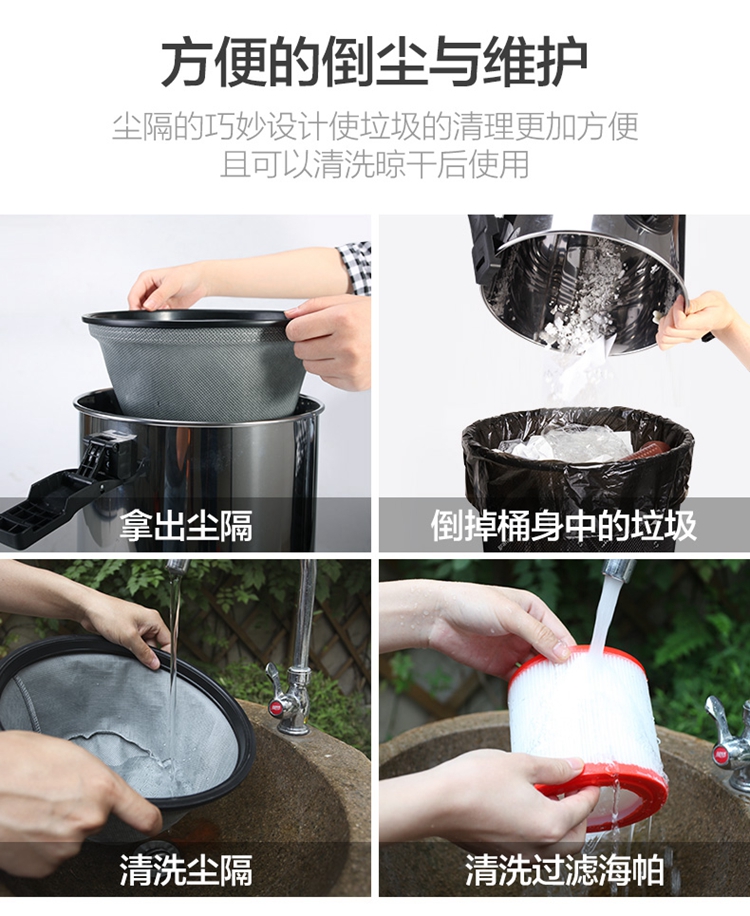 方便的倒尘与维护

尘隔的巧妙设计使垃圾的清理更加方便
且可以清洗晾干后使用

拿出尘隔

倒掉桶身中的垃圾

清洗尘隔

清洗过滤海帕