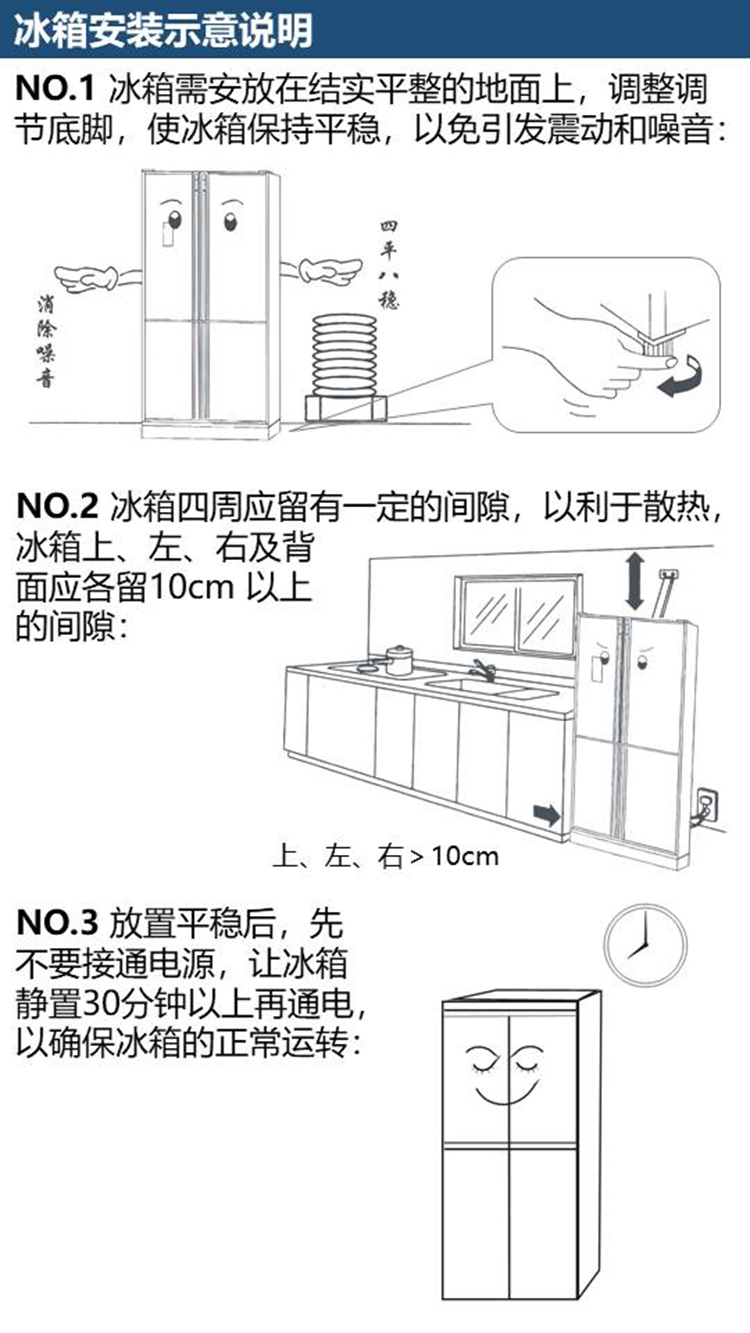 冰箱安装示意说明

NO.1 冰箱需安放在结实平整的地面上，调整调节底脚，使冰箱保持平稳，以免引发震动和噪音：

消除噪音

四平八稳

NO.2 冰箱四周应留有一定的间隙，以利于散热，冰箱上、左、右及背面应各留10cm 以上的间隙：

上、左、右 > 10cm

NO.3 放置平稳后，先不要接通电源，让冰箱静置30分钟以上再通电，以确保冰箱的正常运转：