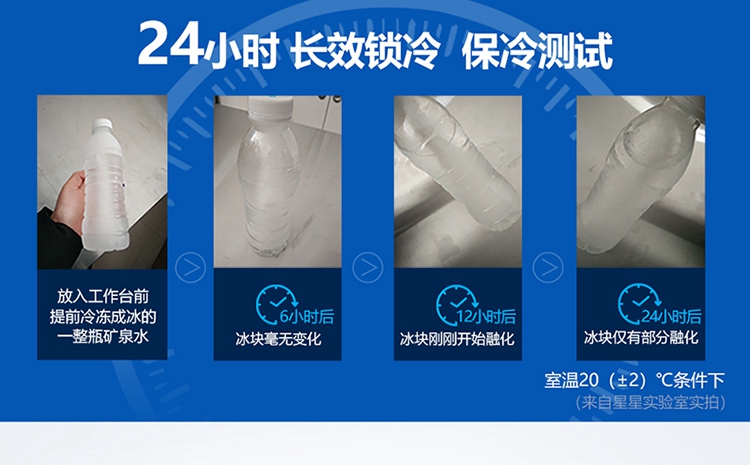 24小时 长效锁冷 保冷测试

放入工作台前提前冷冻成冰的一整瓶矿泉水

6小时后
冰块毫无变化

12小时后
冰块刚刚开始融化

24小时后
冰块仅有部分融化

室温20（±2）℃条件下
（来自星星实验室实拍）