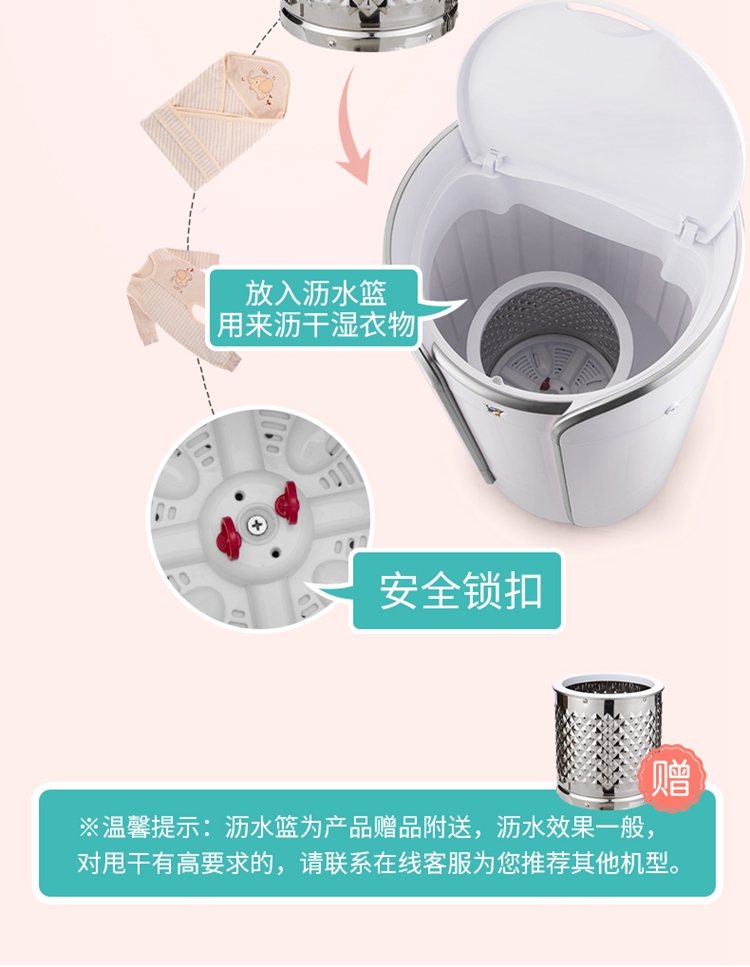 放入沥水篮
用来沥干湿衣物

安全锁扣

赠

※温馨提示：沥水篮为产品赠品附送，沥水效果一般，对甩干有高要求的，请联系在线客服为您推荐其他机型。