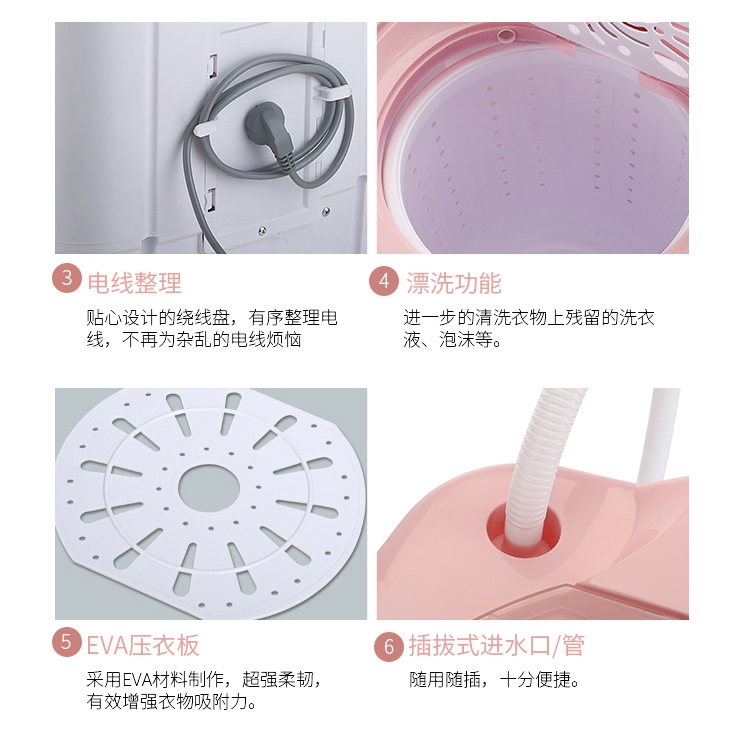 3 电线整理

贴心设计的绕线盘，有序整理电线，不再为杂乱的电线烦恼

4 漂洗功能

进一步的清洗衣物上残留的洗衣液、泡沫等。

5 EVA压衣板

采用EVA材料制作，超强柔韧，有效增强衣物吸附力。

6 插拔式进水口/管

随用随插，十分便捷。