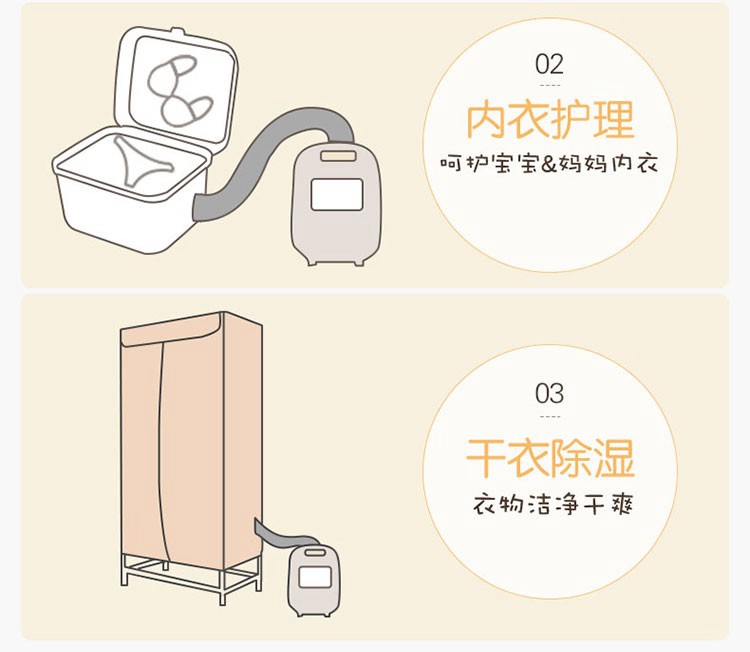 02

内衣护理

呵护宝宝&妈妈内衣

03

干衣除湿

衣物洁净干爽