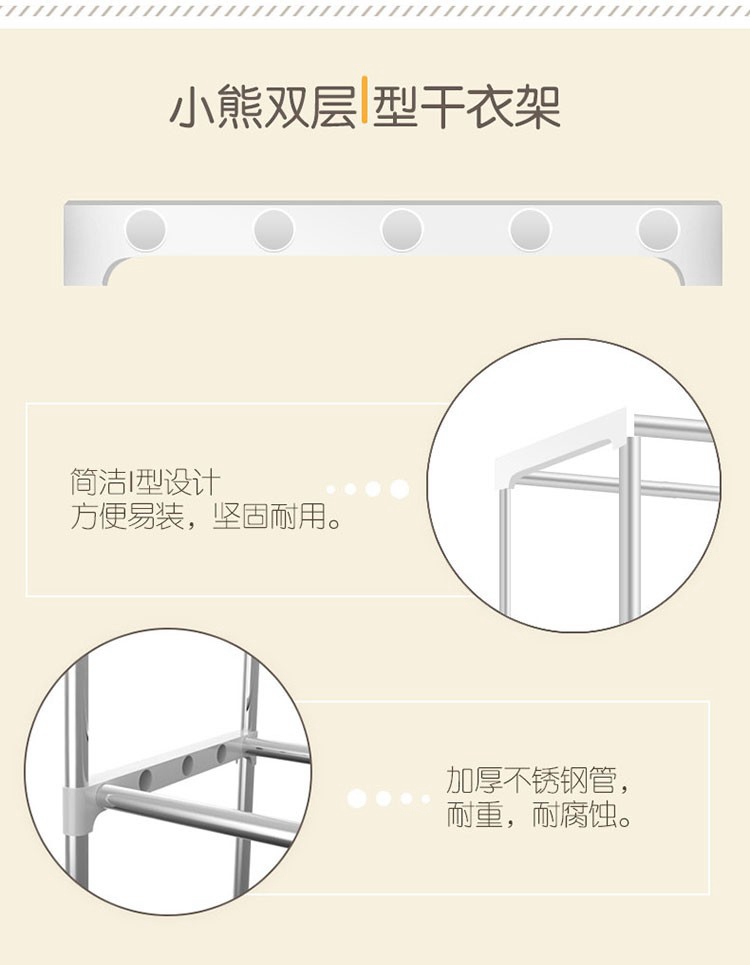 小熊双层I型干衣架

简洁I型设计
方便易装，坚固耐用。

加厚不锈钢管，
耐重，耐腐蚀。