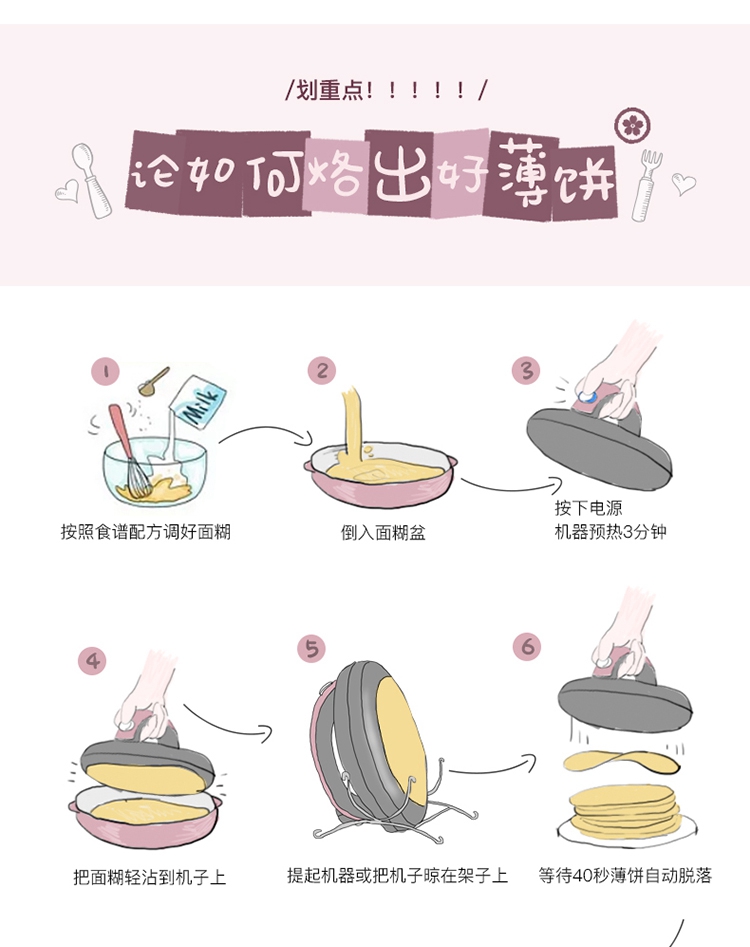 /划重点！！！！！！/

论如何烙出好薄饼

1

Milk

按照食谱配方调好面糊

2

倒入面糊盆

3

按下电源
机器预热3分钟

4

把面糊轻沾到机子上

5

提起机器或把机子晾在架子上

6

等待40秒薄饼自动脱落