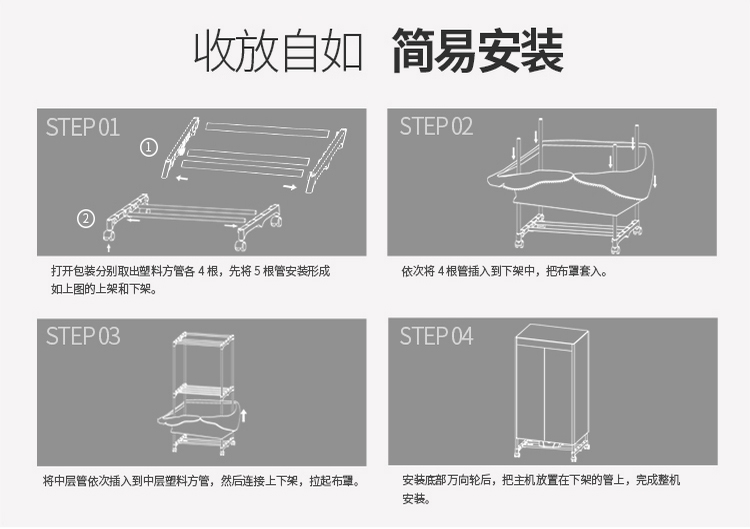 收放自如 简易安装

STEP 01

①

②

打开包装分别取出塑料方管各 4 根，先将 5 根管安装形成如上图的上架和下架。

STEP 02

依次将 4 根管插入到下架中，把布罩套入。

STEP 03

将中层管依次插入到中层塑料方管，然后连接上下架，拉起布罩。

STEP 04

安装底部万向轮后，把主机放置在下架的管上，完成整机安装。