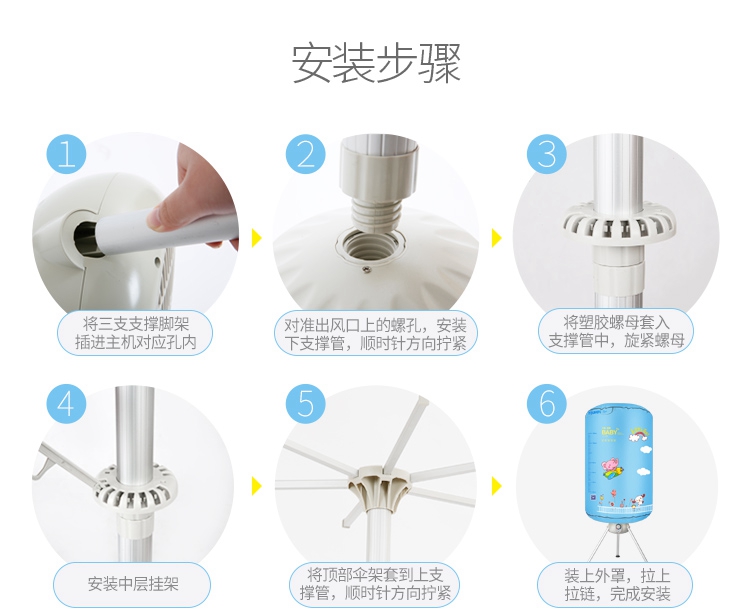 安装步骤

1
将三支支撑脚架插进主机对应孔内

2
对准出风口上的螺孔，安装下支撑管，顺时针方向拧紧

3
将塑胶螺母套入支撑管中，旋紧螺母

4
安装中层挂架

5
将顶部伞架套到上支撑管，顺时针方向拧紧

6
BABY
装上外罩，拉上拉链，完成安装