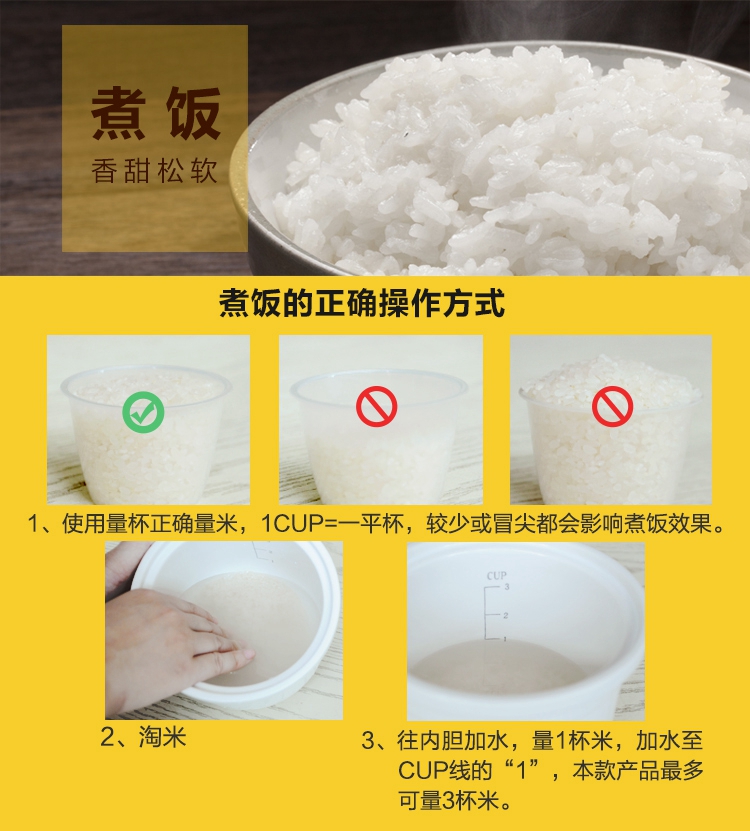 煮饭
香甜松软

煮饭的正确操作方式

1、使用量杯正确量米，1CUP=一平杯，较少或冒尖都会影响煮饭效果。

CUP
3
2
1

2、淘米

3、往内胆加水，量1杯米，加水至CUP线的“1”，本款产品最多可量3杯米。