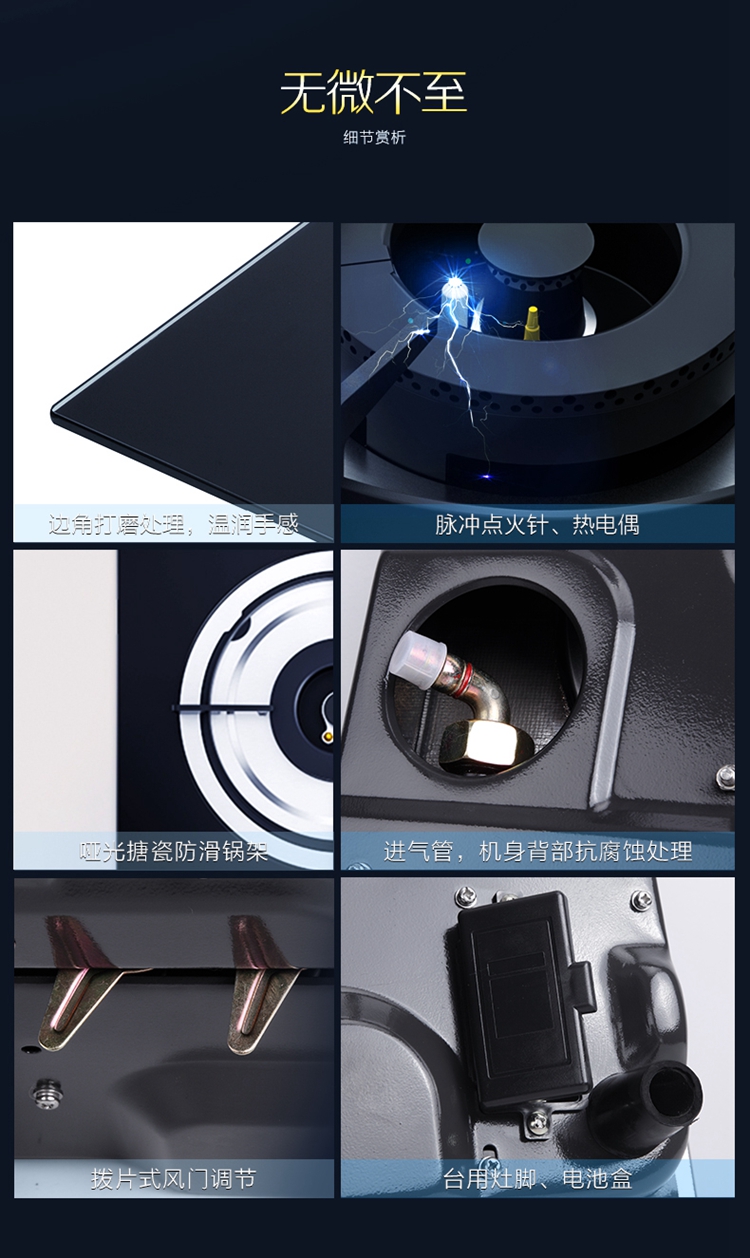 无微不至

细节赏析

边角打磨处理，温润手感

脉冲点火针、热电偶

哑光搪瓷防滑锅架

进气管，机身背部抗腐蚀处理

拨片式风门调节

台用灶脚、电池盒