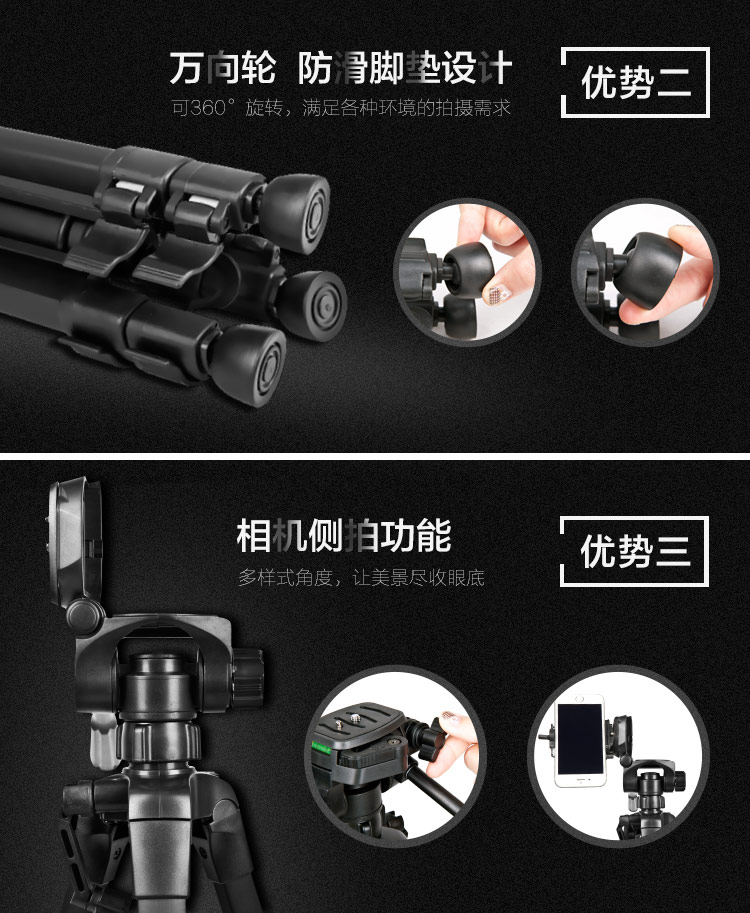 万向轮 防滑脚垫设计

可360°旋转，满足各种环境的拍摄需求

优势二

相机侧拍功能

多样式角度，让美景尽收眼底

优势三