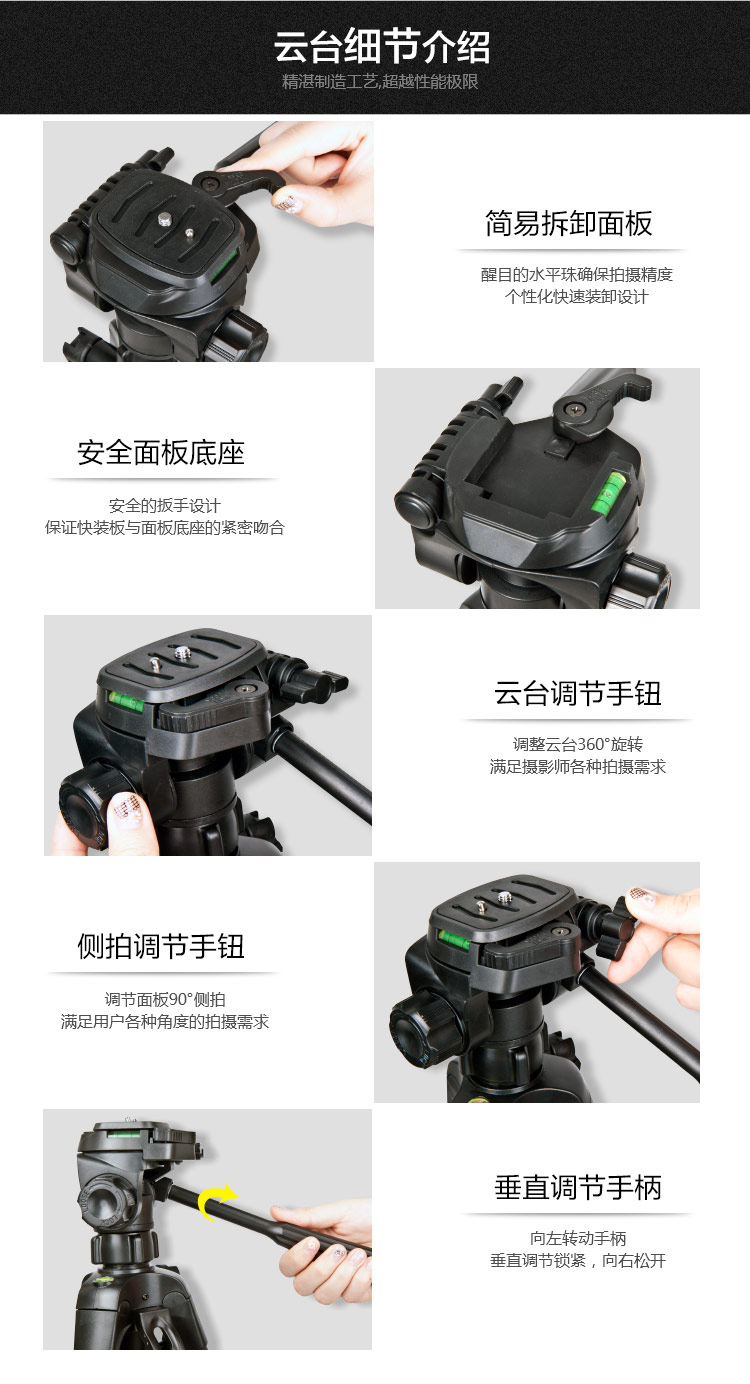 云台细节介绍
精湛制造工艺,超越性能极限

简易拆卸面板
醒目的水平珠确保拍摄精度
个性化快速装卸设计

安全面板底座
安全的扳手设计
保证快装板与面板底座的紧密吻合

云台调节手钮
调整云台360°旋转
满足摄影师各种拍摄需求

侧拍调节手钮
调节面板90°侧拍
满足用户各种角度的拍摄需求

垂直调节手柄
向左转动手柄
垂直调节锁紧，向右松开