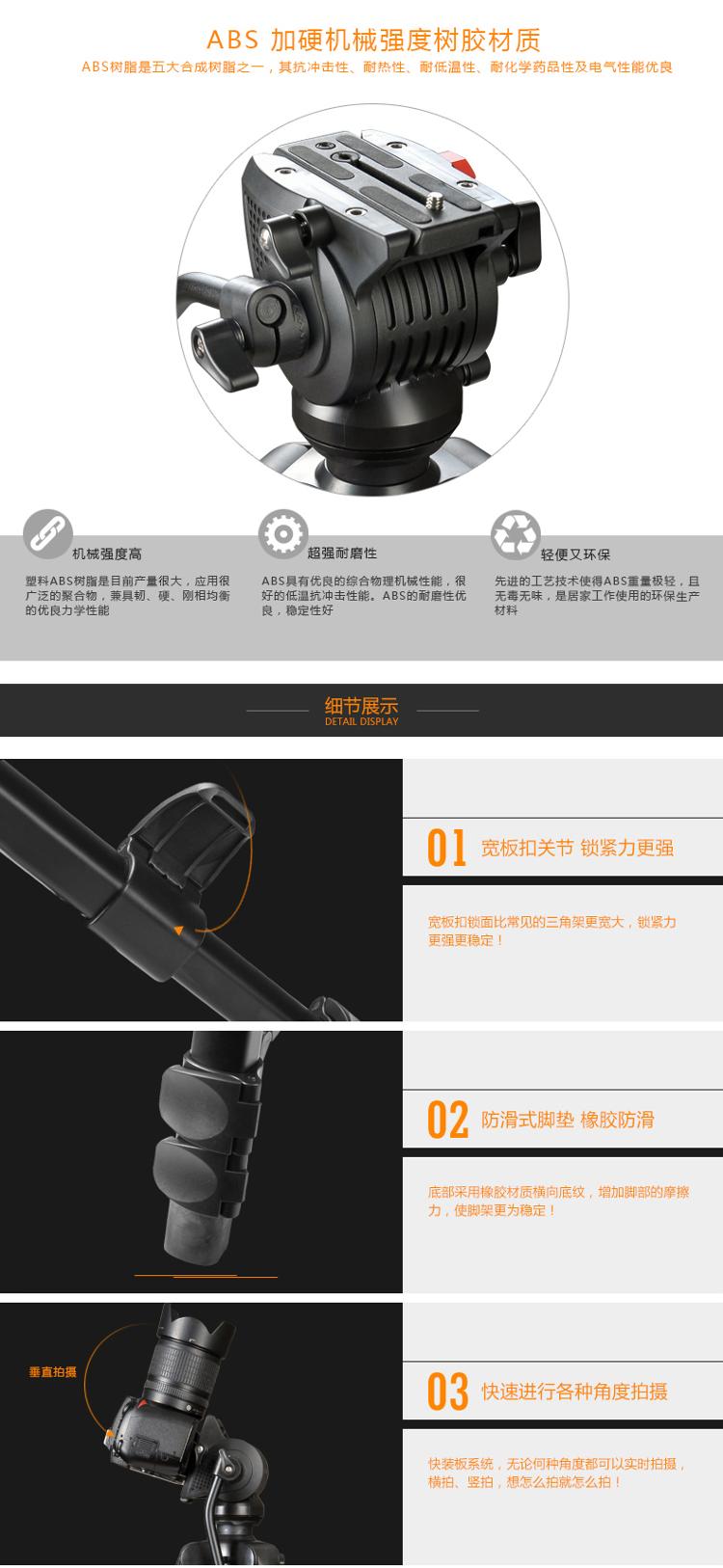 ABS 加硬机械强度树胶材质

ABS树脂是五大合成树脂之一，其抗冲击性、耐热性、耐低温性、耐化学药品性及电气性能优良

机械强度高

塑料ABS树脂是目前产量很大，应用很广泛的聚合物，兼具韧、硬、刚相均衡的优良力学性能

超强耐磨性

ABS具有优良的综合物理机械性能，很好的低温抗冲击性能。ABS的耐磨性优良，稳定性好

轻便又环保

先进的工艺技术使得ABS重量极轻，且无毒无味，是居家工作使用的环保生产材料

细节展示
DETAIL DISPLAY

01 宽板扣关节 锁紧力更强

宽板扣锁面比常见的三角架更宽大，锁紧力更强更稳定！

02 防滑式脚垫 橡胶防滑

底部采用橡胶材质横向底纹，增加脚部的摩擦力，使脚架更为稳定！

垂直拍摄

03 快速进行各种角度拍摄

快装板系统，无论何种角度都可以实时拍摄，横拍、竖拍，想怎么拍就怎么拍！