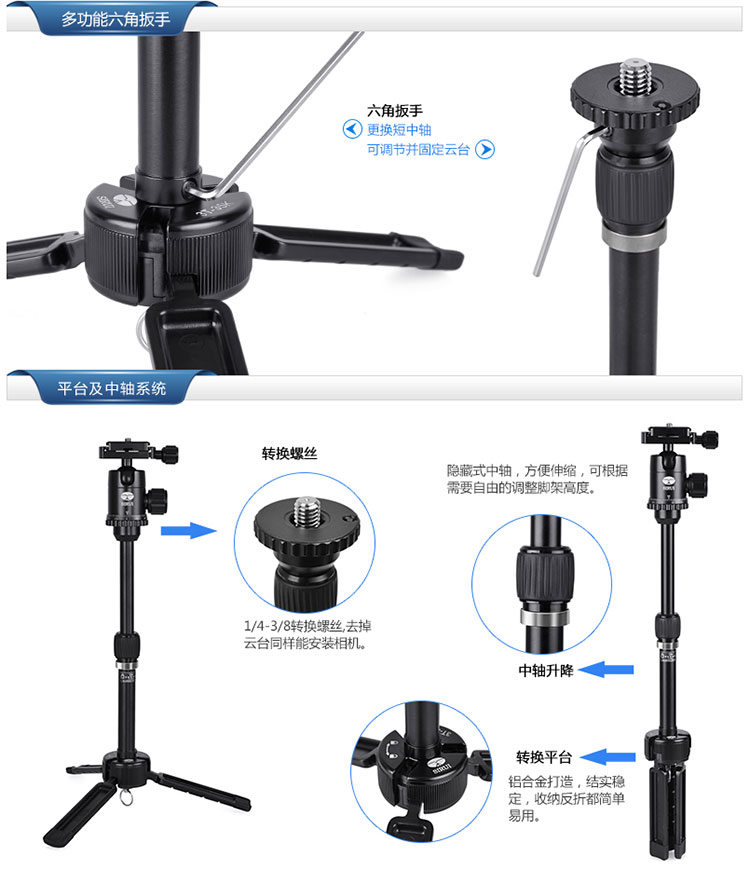 多功能六角扳手

六角扳手
更换短中轴
可调节并固定云台

平台及中轴系统

转换螺丝

1/4-3/8转换螺丝,去掉云台同样能安装相机。

隐藏式中轴，方便伸缩，可根据需要自由的调整脚架高度。

中轴升降

转换平台

铝合金打造，结实稳定，收纳反折都简单易用。