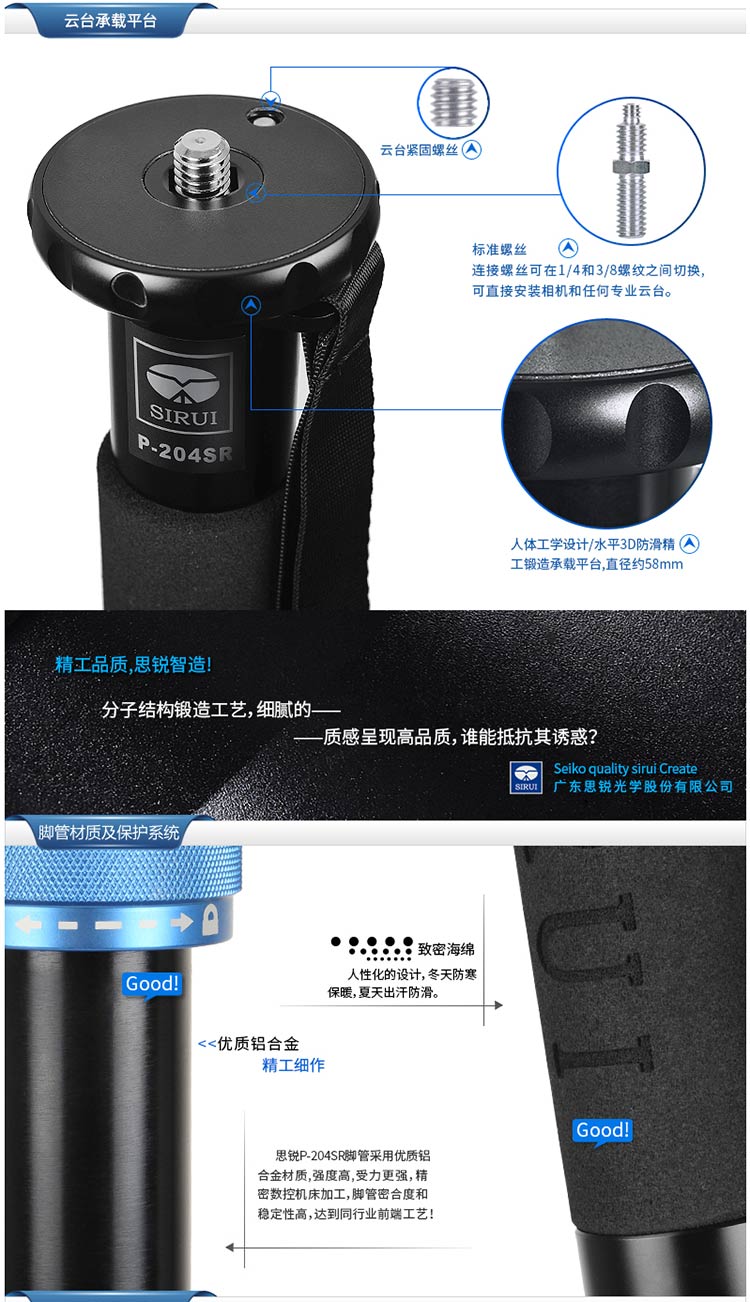 云台承载平台

云台紧固螺丝

标准螺丝
连接螺丝可在1/4和3/8螺纹之间切换，可直接安装相机和任何专业云台。

SIRUI
P-204SR

人体工学设计/水平3D防滑精工锻造承载平台,直径约58mm

精工品质,思锐智造!

分子结构锻造工艺,细腻的——
——质感呈现高品质,谁能抵抗其诱惑?

SIRUI
Seiko quality sirui Create
广东思锐光学股份有限公司

脚管材质及保护系统

Good!

致密海绵
人性化的设计,冬天防寒保暖,夏天出汗防滑。

<<优质铝合金
精工细作

Good!

思锐P-204SR脚管采用优质铝合金材质,强度高,受力更强,精密数控机床加工,脚管密合度和稳定性高,达到同行业前端工艺!