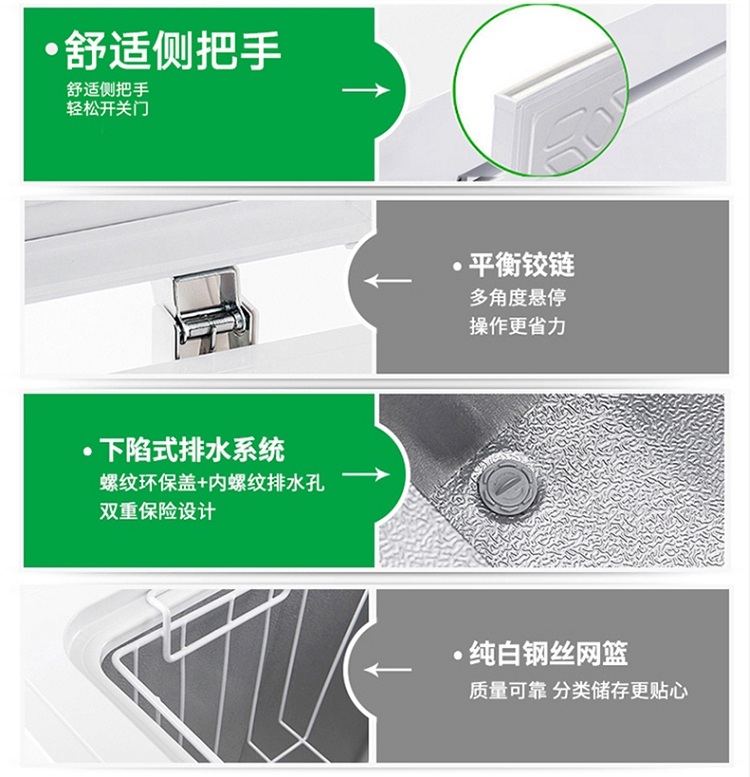 •舒适侧把手
舒适侧把手
轻松开关门

•平衡铰链
多角度悬停
操作更省力

•下陷式排水系统
螺纹环保盖+内螺纹排水孔
双重保险设计

•纯白钢丝网篮
质量可靠 分类储存更贴心