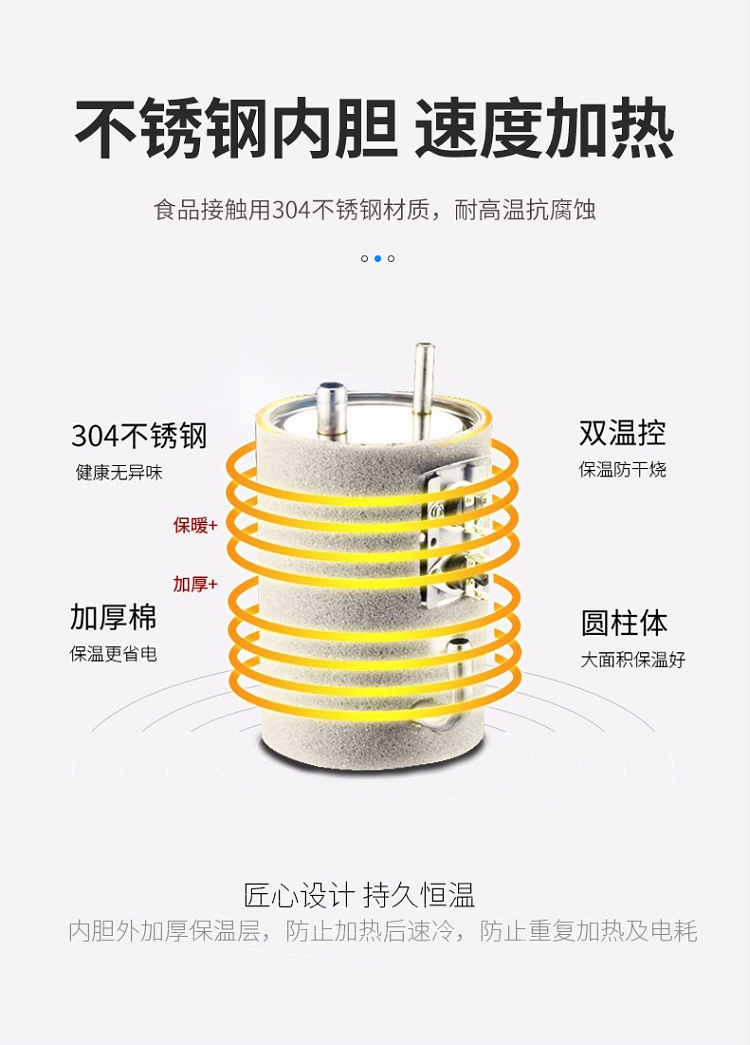 不锈钢内胆 速度加热

食品接触用304不锈钢材质，耐高温抗腐蚀

304不锈钢
健康无异味

保暖+

加厚+

加厚棉
保温更省电

双温控
保温防干烧

圆柱体
大面积保温好

匠心设计 持久恒温
内胆外加厚保温层，防止加热后速冷，防止重复加热及电耗