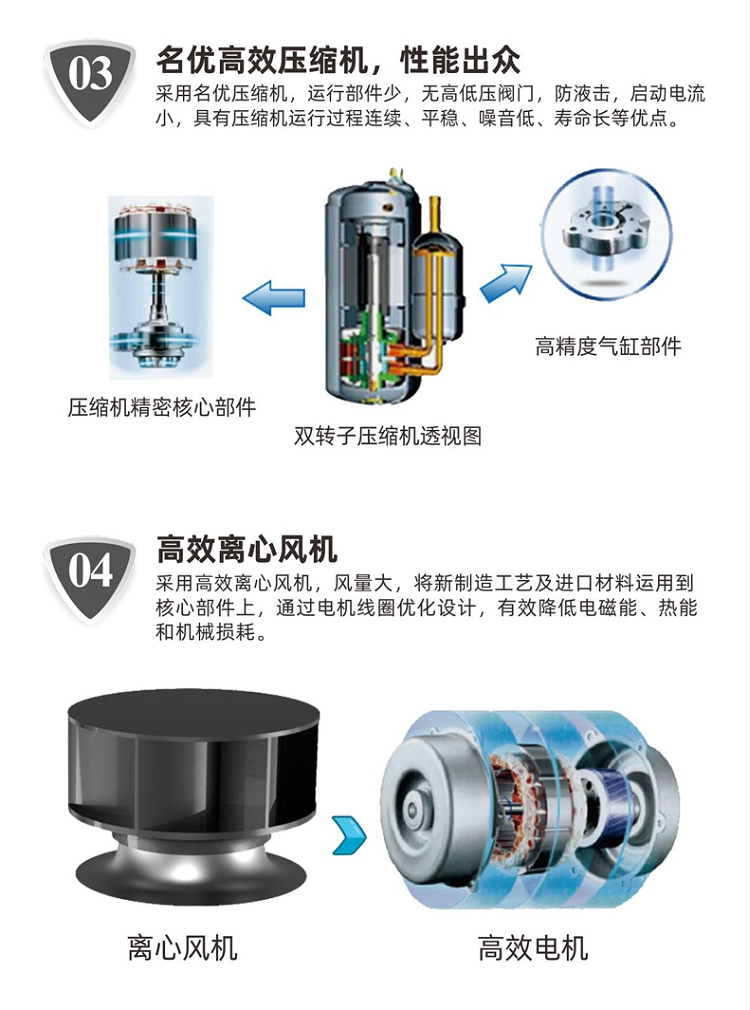 03

名优高效压缩机，性能出众

采用名优压缩机，运行部件少，无高低压阀门，防液击，启动电流小，具有压缩机运行过程连续、平稳、噪音低、寿命长等优点。

压缩机精密核心部件

双转子压缩机透视图

高精度气缸部件

04

高效离心风机

采用高效离心风机，风量大，将新制造工艺及进口材料运用到核心部件上，通过电机线圈优化设计，有效降低电磁能、热能和机械损耗。

离心风机

高效电机