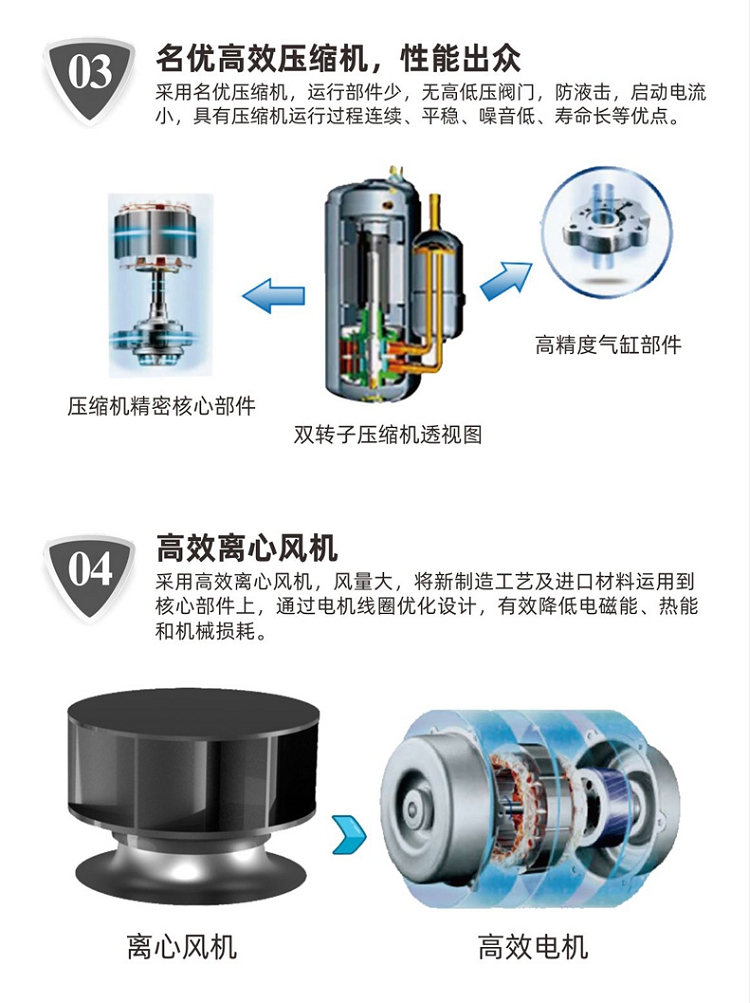 03

名优高效压缩机，性能出众

采用名优压缩机，运行部件少，无高低压阀门，防液击，启动电流小，具有压缩机运行过程连续、平稳、噪音低、寿命长等优点。

压缩机精密核心部件

双转子压缩机透视图

高精度气缸部件

04

高效离心风机

采用高效离心风机，风量大，将新制造工艺及进口材料运用到核心部件上，通过电机线圈优化设计，有效降低电磁能、热能和机械损耗。

离心风机

高效电机