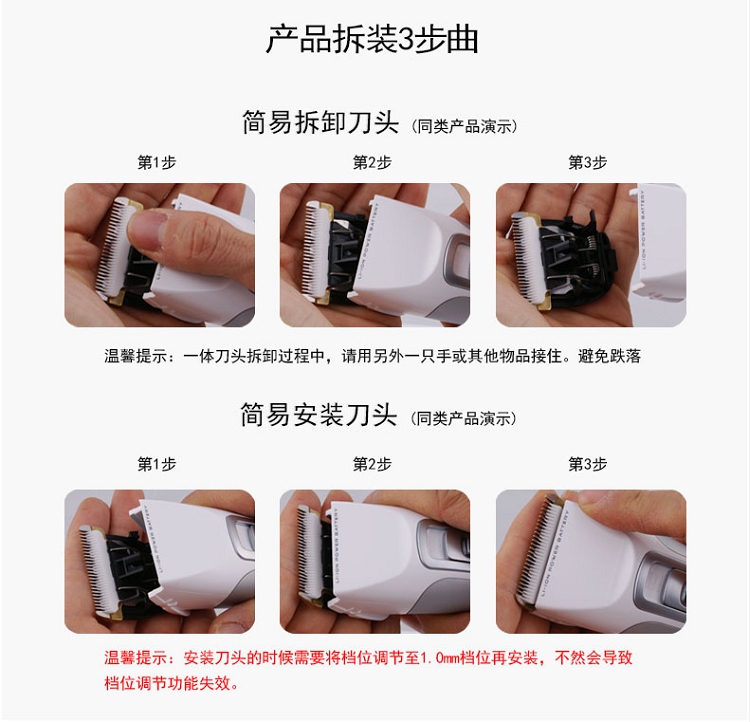 产品拆装3步曲

简易拆卸刀头（同类产品演示）

第1步

第2步

第3步

LI-ION POWER BATTERY

LI-ION POWER BATTERY

温馨提示：一体刀头拆卸过程中，请用另外一只手或其他物品接住。避免跌落

简易安装刀头（同类产品演示）

第1步

第2步

第3步

LI-ION POWER BATTERY

LI-ION POWER BATTERY

LI-ION POWER BATTERY

温馨提示：安装刀头的时候需要将档位调节至1.0mm档位再安装，不然会导致档位调节功能失效。