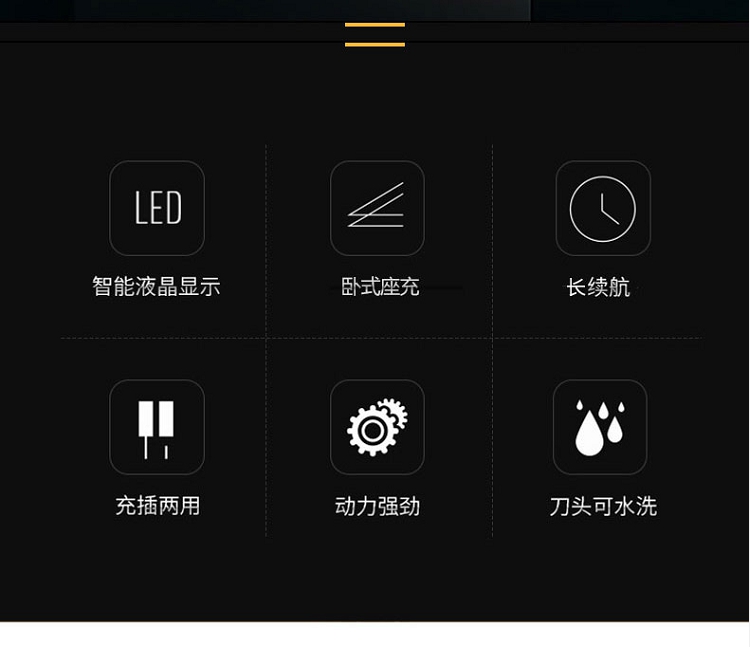 LED

智能液晶显示

卧式座充

长续航

充插两用

动力强劲

刀头可水洗