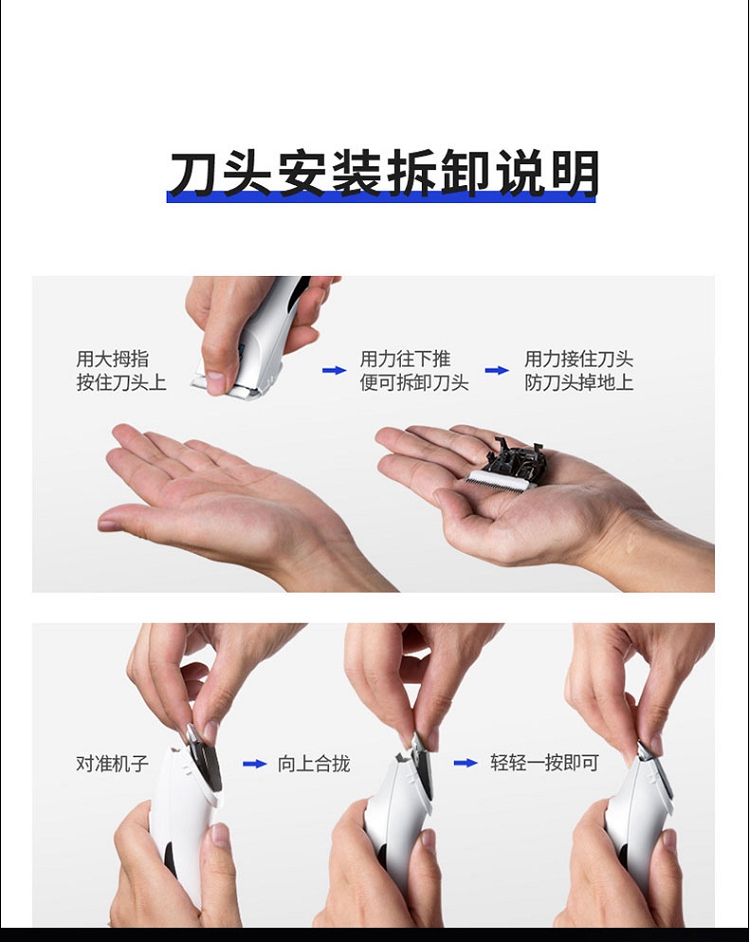 刀头安装拆卸说明

用大拇指
按住刀头上

用力往下推
便可拆卸刀头

用力接住刀头
防刀头掉地上

对准机子

向上合拢

轻轻一按即可