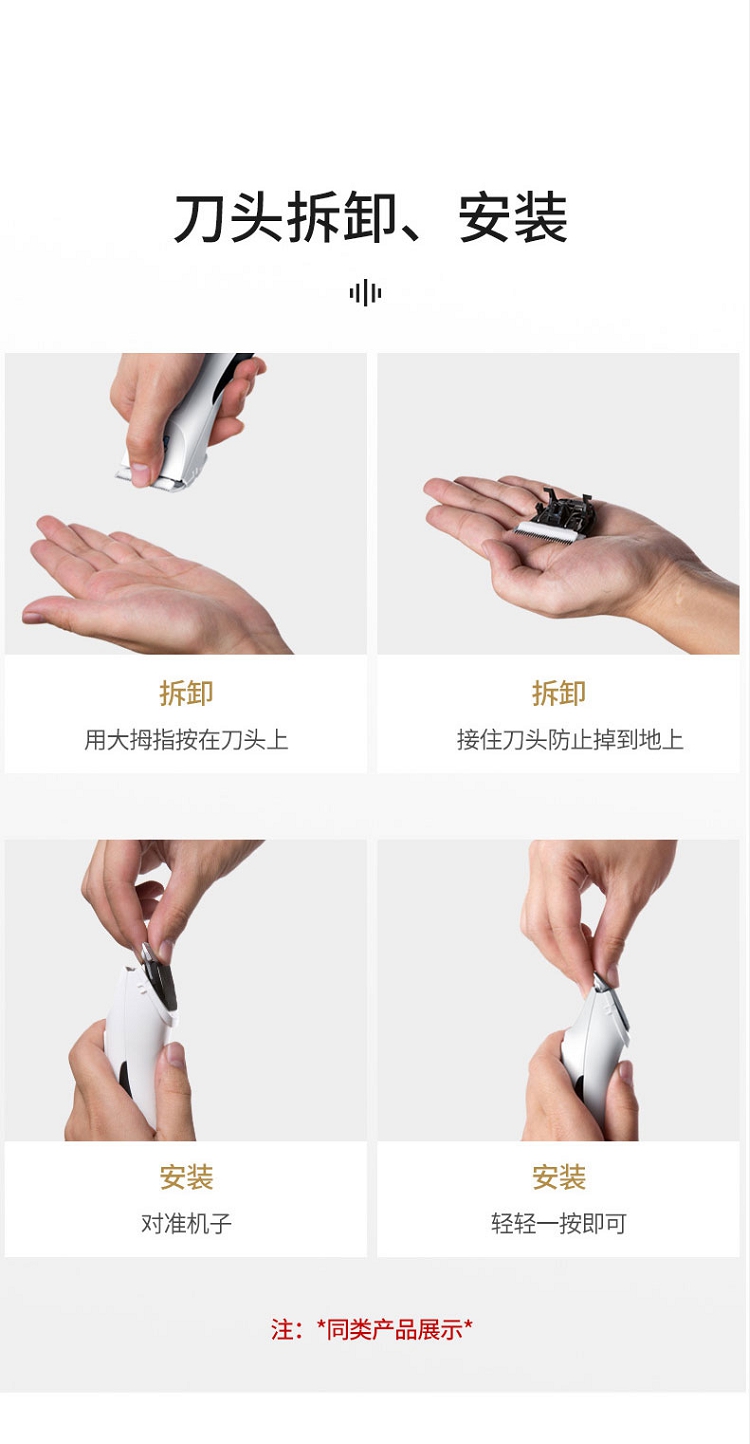 刀头拆卸、安装

拆卸
用大拇指按在刀头上

拆卸
接住刀头防止掉到地上

安装
对准机子

安装
轻轻一按即可

注：*同类产品展示*