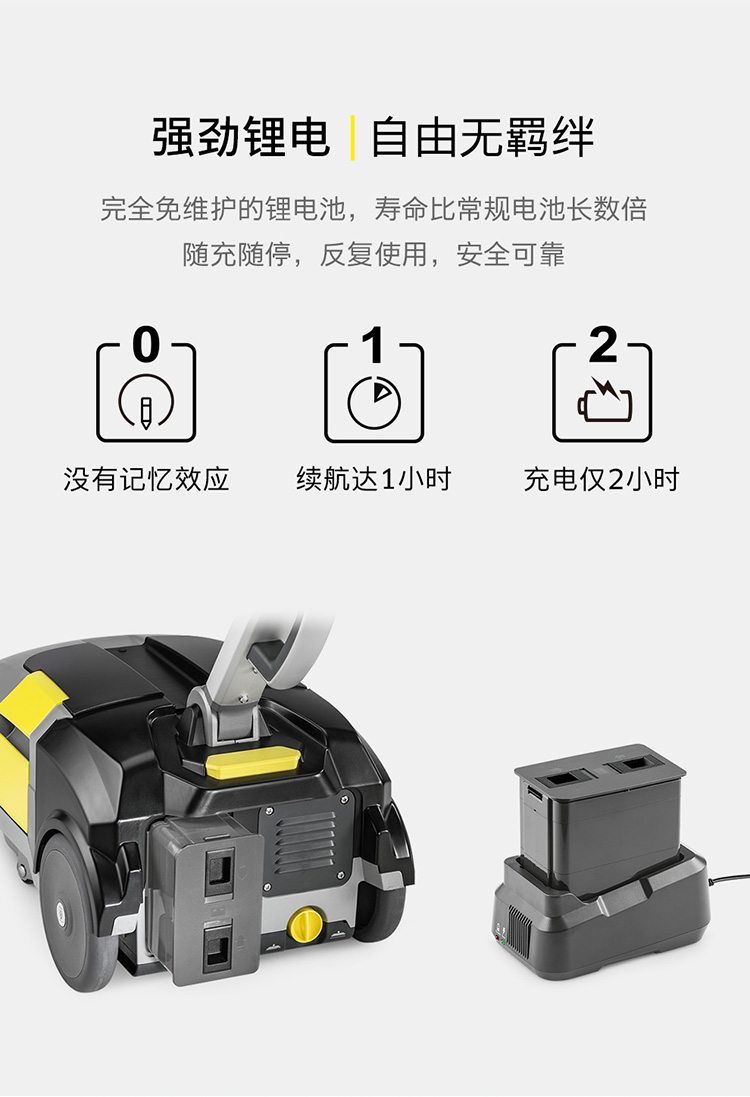 强劲锂电 | 自由无羁绊

完全免维护的锂电池，寿命比常规电池长数倍
随充随停，反复使用，安全可靠

0
没有记忆效应

1
续航达1小时

2
充电仅2小时