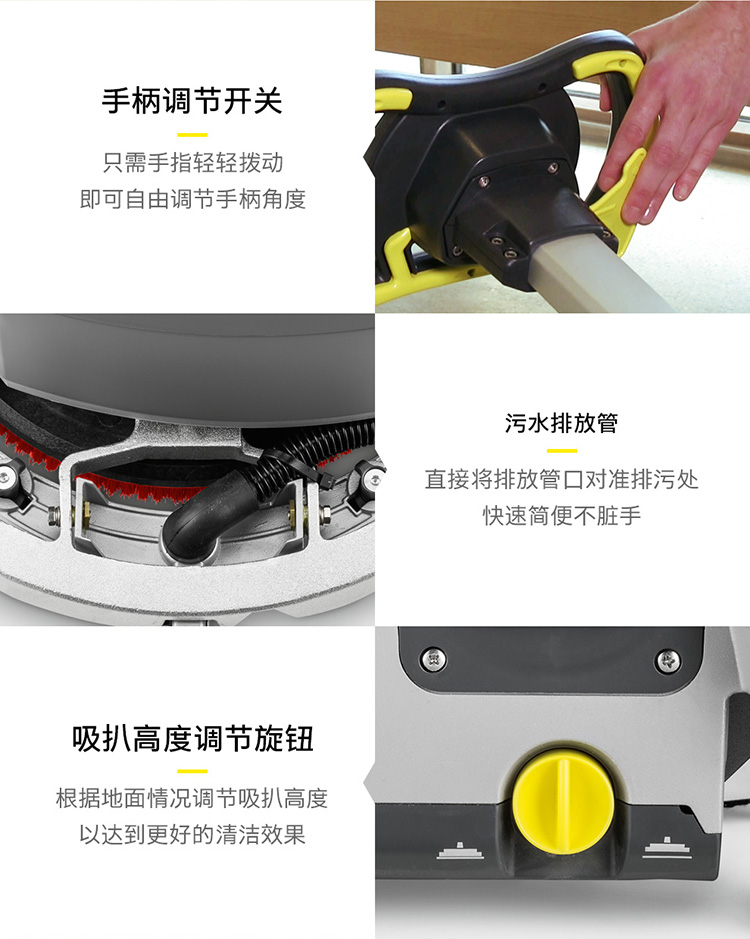 手柄调节开关

只需手指轻轻拨动
即可自由调节手柄角度

污水排放管

直接将排放管口对准排污处
快速简便不脏手

吸扒高度调节旋钮

根据地面情况调节吸扒高度
以达到更好的清洁效果