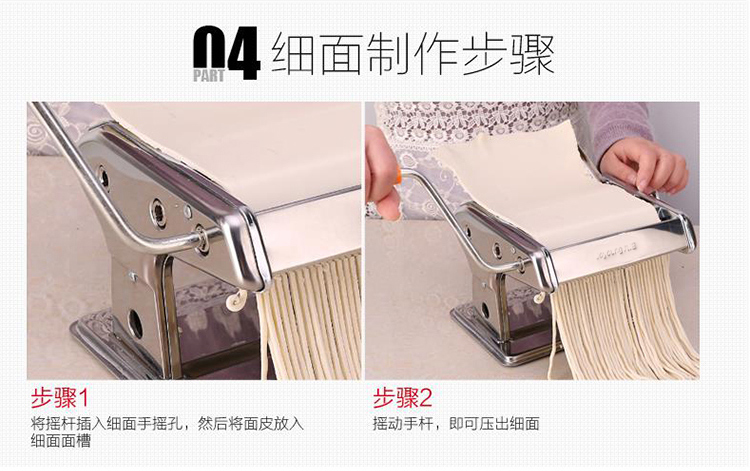 04 PART 细面制作步骤

步骤1
将摇杆插入细面手摇孔，然后将面皮放入细面面槽

步骤2
摇动手杆，即可压出细面