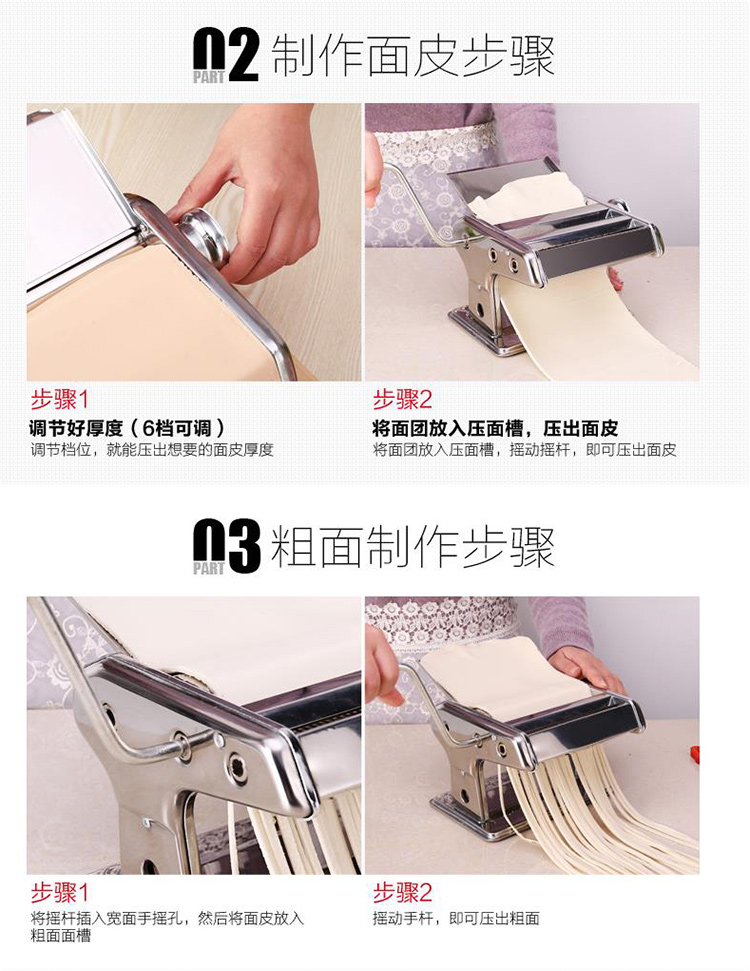 02 PART 制作面皮步骤

步骤1
调节好厚度（6档可调）
调节档位，就能压出想要的面皮厚度

步骤2
将面团放入压面槽，压出面皮
将面团放入压面槽，摇动摇杆，即可压出面皮

03 PART 粗面制作步骤

步骤1
将摇杆插入宽面手摇孔，然后将面皮放入粗面面槽

步骤2
摇动手杆，即可压出粗面