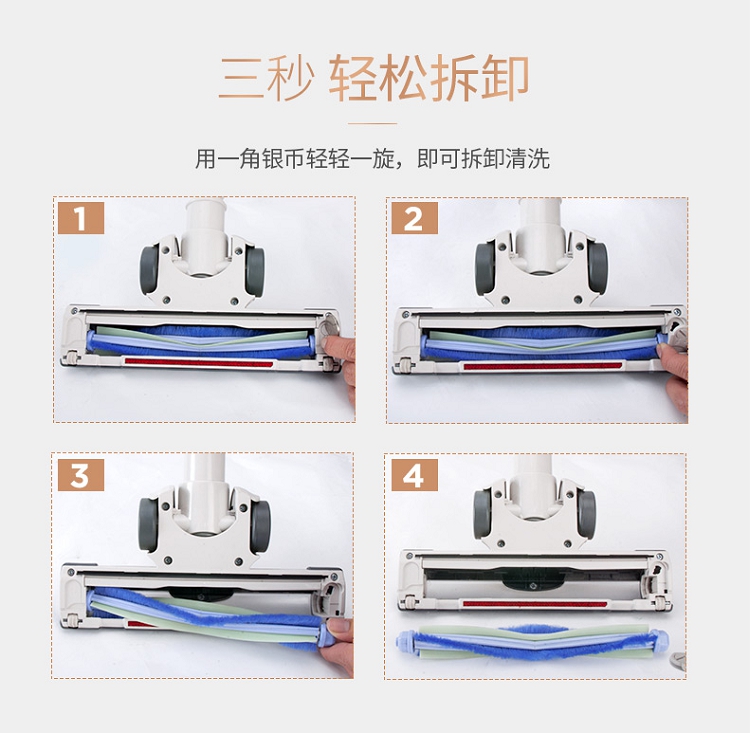 三秒 轻松拆卸

用一角银币轻轻一旋，即可拆卸清洗

1

2

3

4