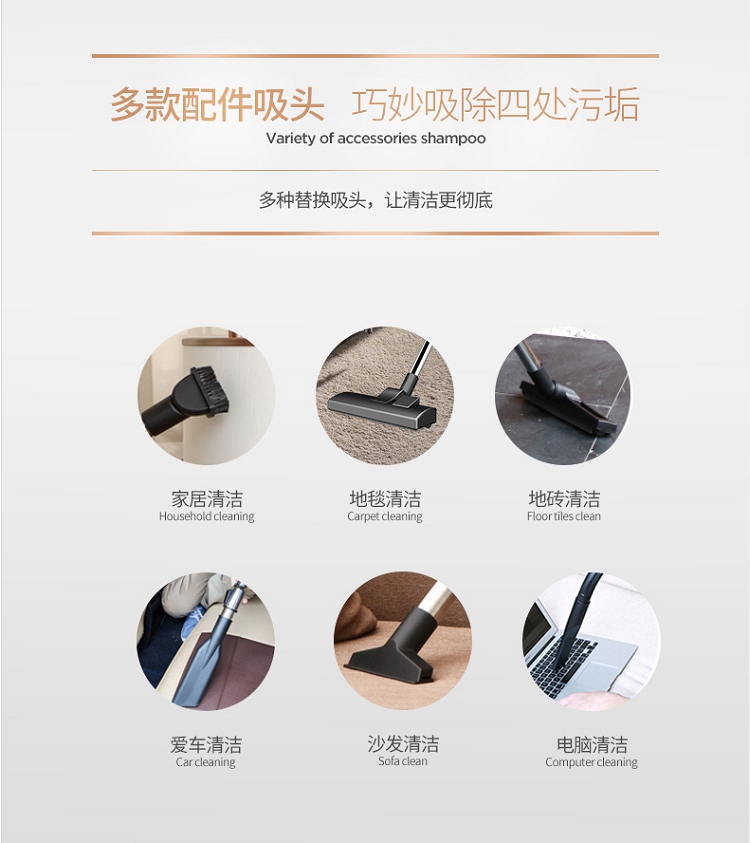 多款配件吸头 巧妙吸除四处污垢
Variety of accessories shampoo

多种替换吸头，让清洁更彻底

家居清洁
Household cleaning

地毯清洁
Carpet cleaning

地砖清洁
Floor tiles clean

爱车清洁
Car cleaning

沙发清洁
Sofa clean

电脑清洁
Computer cleaning