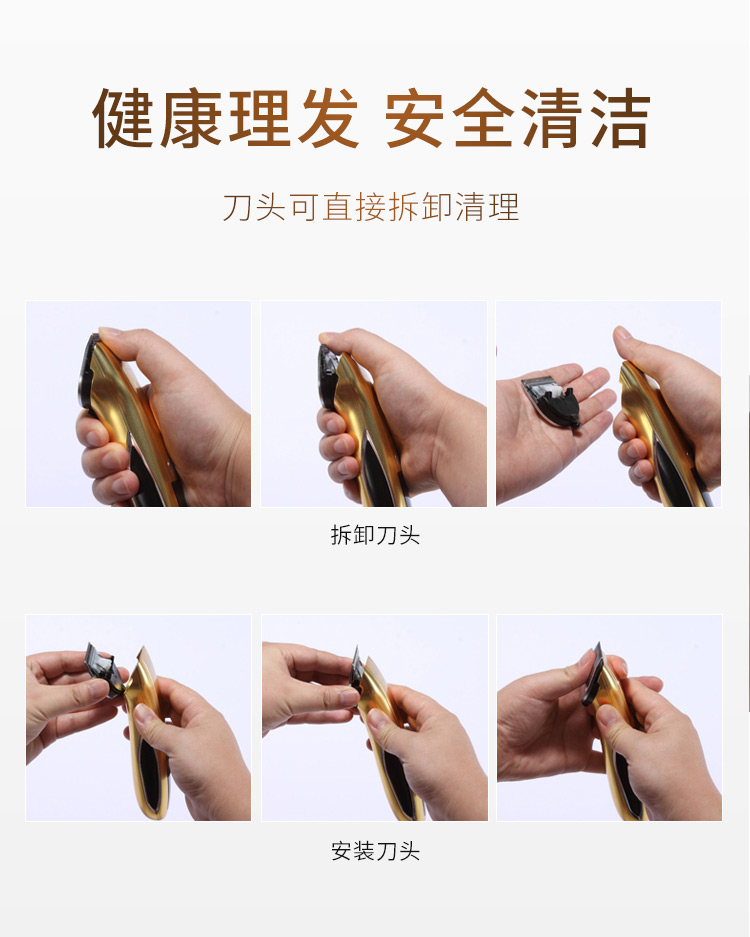 健康理发 安全清洁

刀头可直接拆卸清理

拆卸刀头

安装刀头