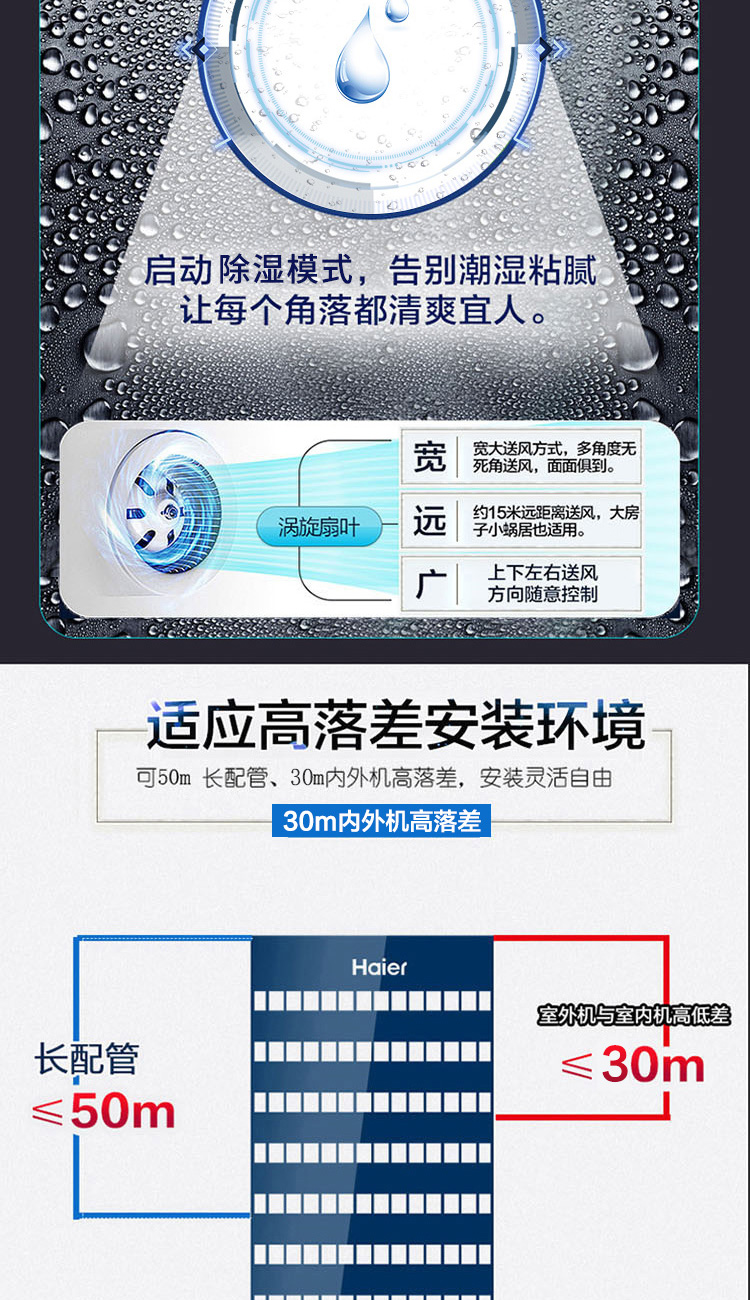 启动除湿模式，告别潮湿粘腻
让每个角落都清爽宜人。

涡旋扇叶

宽 宽大送风方式，多角度无死角送风，面面俱到。

远 约15米远距离送风，大房子小蜗居也适用。

广 上下左右送风 方向随意控制

适应高落差安装环境

可50m 长配管、30m内外机高落差，安装灵活自由

30m内外机高落差

Haier

长配管
≤50m

室外机与室内机高低差
≤30m